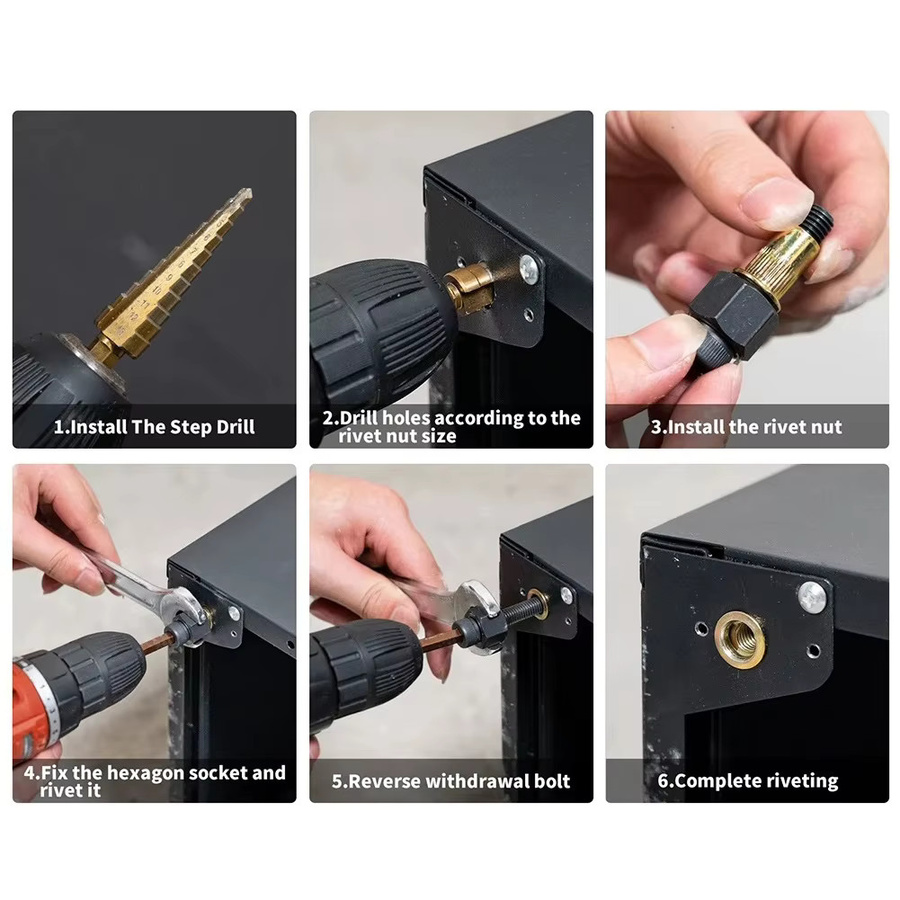 1.Install The Step Drill

2.Drill holes according to the rivet nut size

3.Install the rivet nut

4.Fix the hexagon socket and rivet it

5.Reverse withdrawal bolt

6.Complete riveting