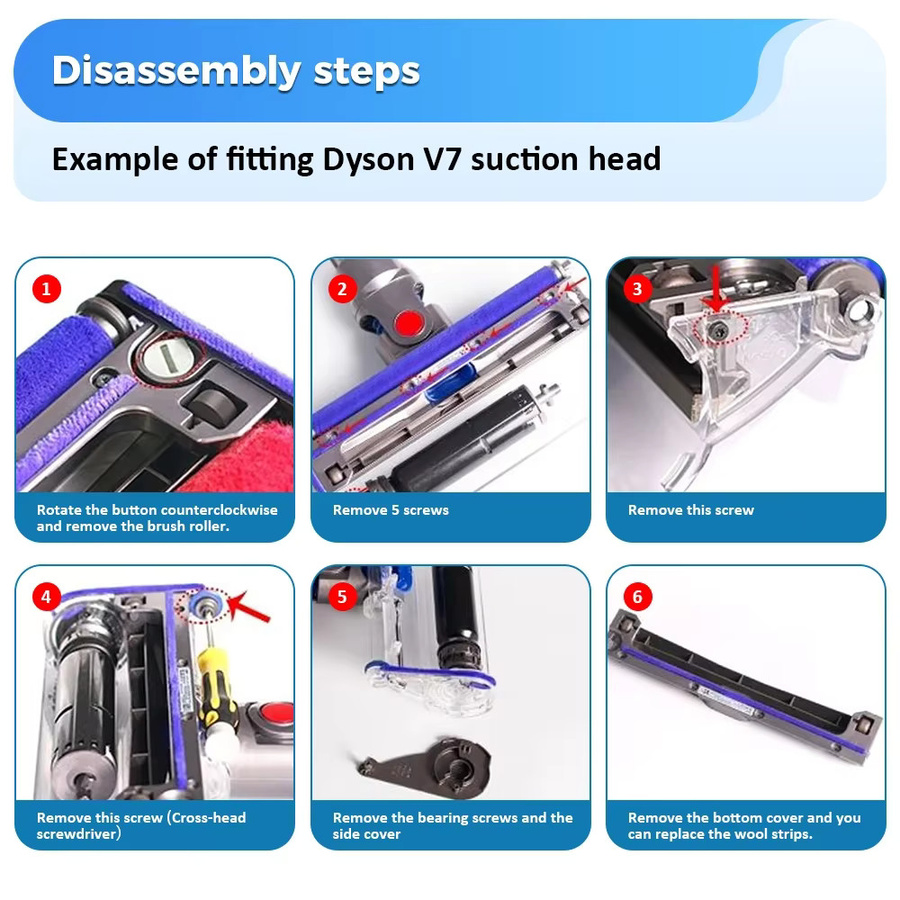 Disassembly steps

Example of fitting Dyson V7 suction head

1
Rotate the button counterclockwise and remove the brush roller.

2
Remove 5 screws

3
Remove this screw

4
Remove this screw (Cross-head screwdriver)

5
Remove the bearing screws and the side cover

6
Remove the bottom cover and you can replace the wool strips.