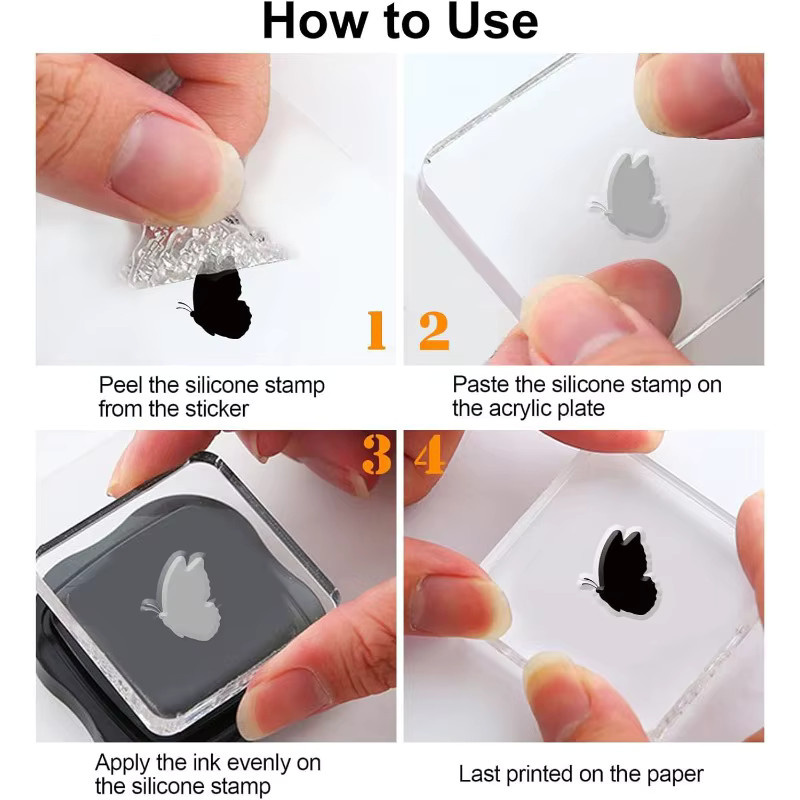 How to Use

1

Peel the silicone stamp from the sticker

2

Paste the silicone stamp on the acrylic plate

3

Apply the ink evenly on the silicone stamp

4

Last printed on the paper