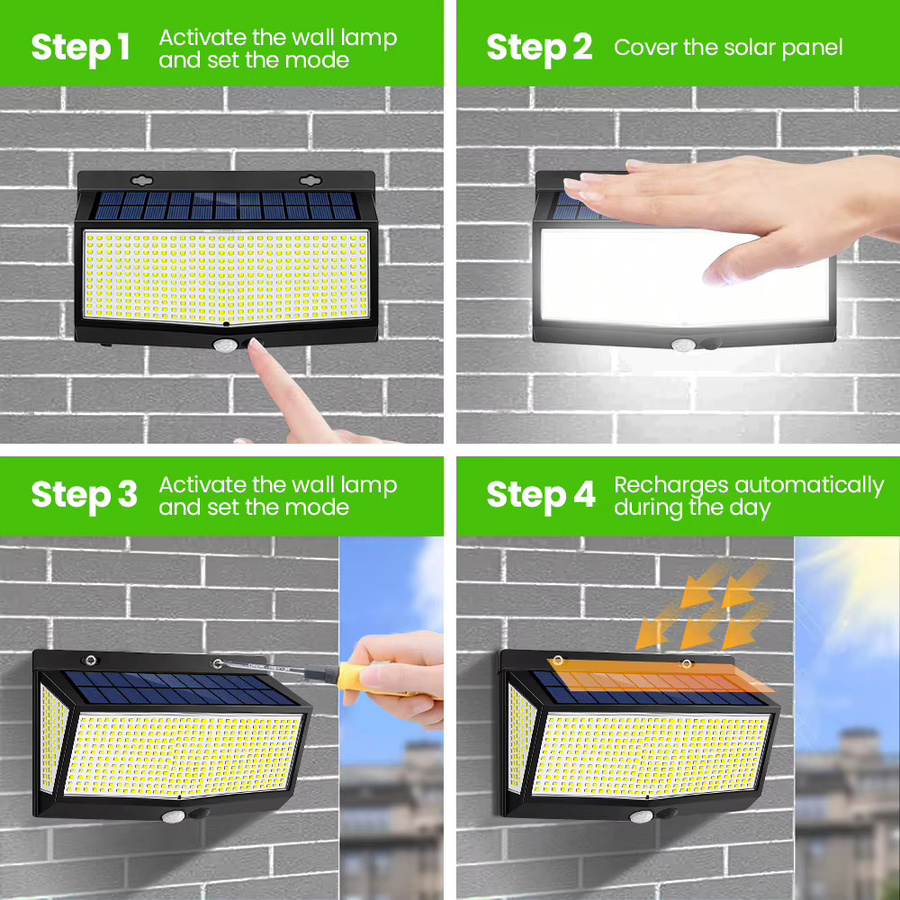 Step 1 Activate the wall lamp and set the mode

Step 2 Cover the solar panel

Step 3 Activate the wall lamp and set the mode

Step 4 Recharges automatically during the day