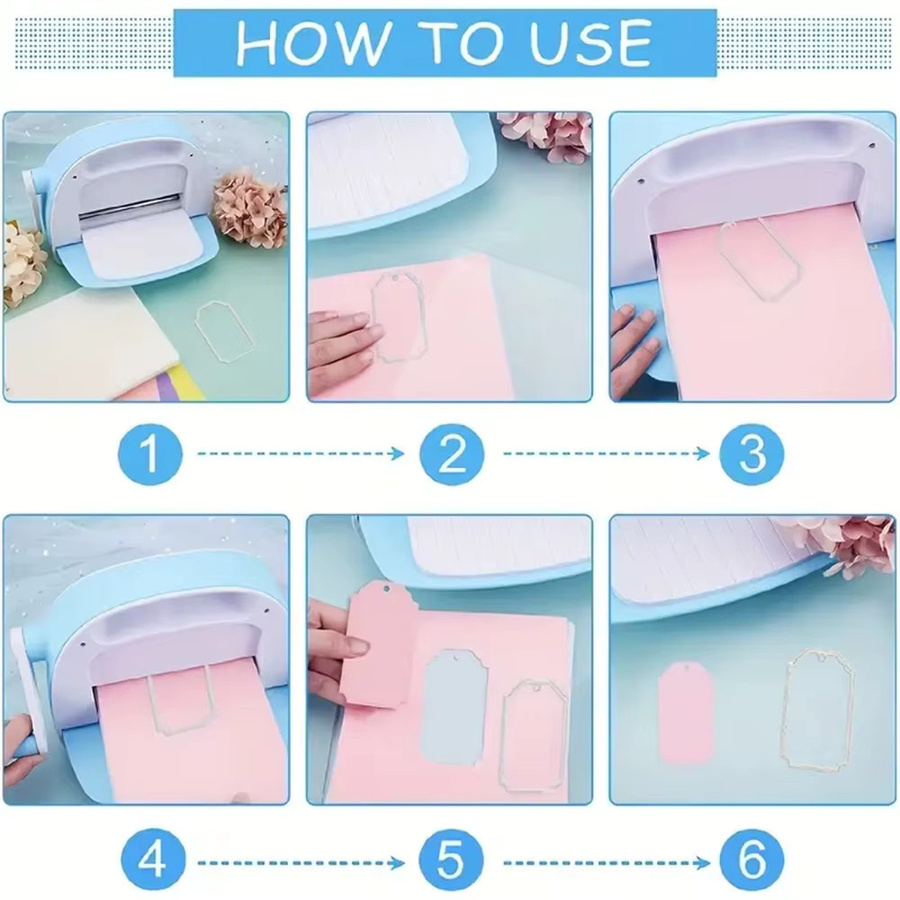 HOW TO USE

1

2

3

4

5

6