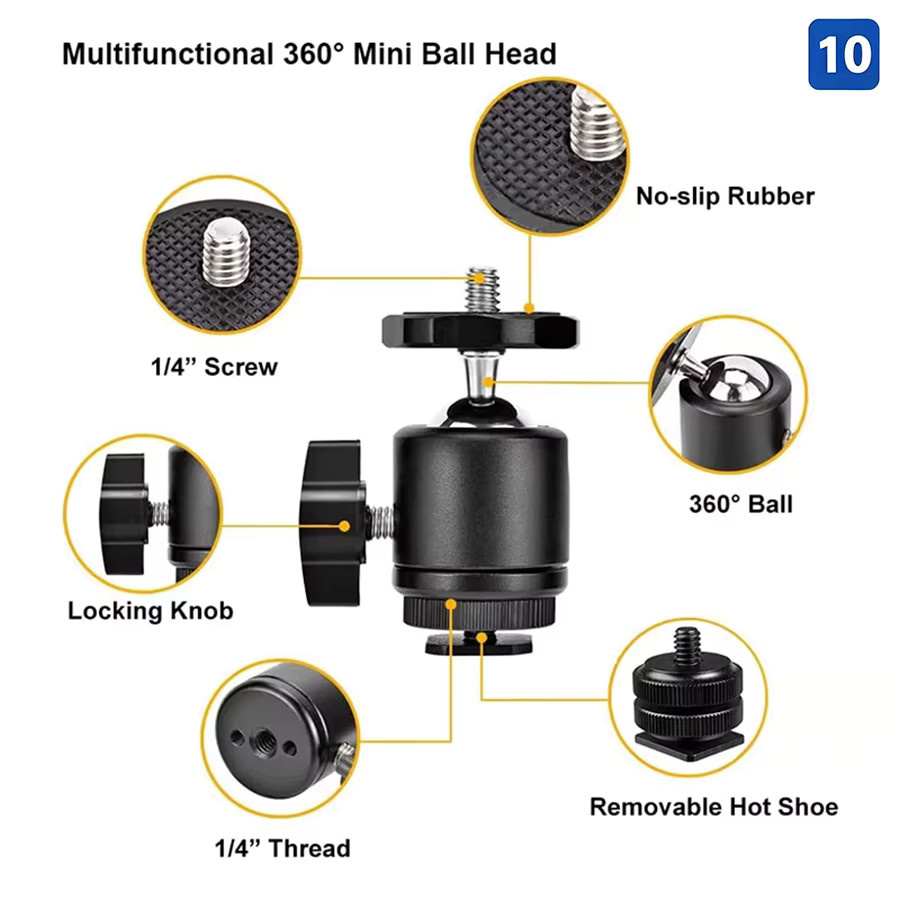 Multifunctional 360° Mini Ball Head

10

No-slip Rubber

1/4” Screw

360° Ball

Locking Knob

Removable Hot Shoe

1/4” Thread