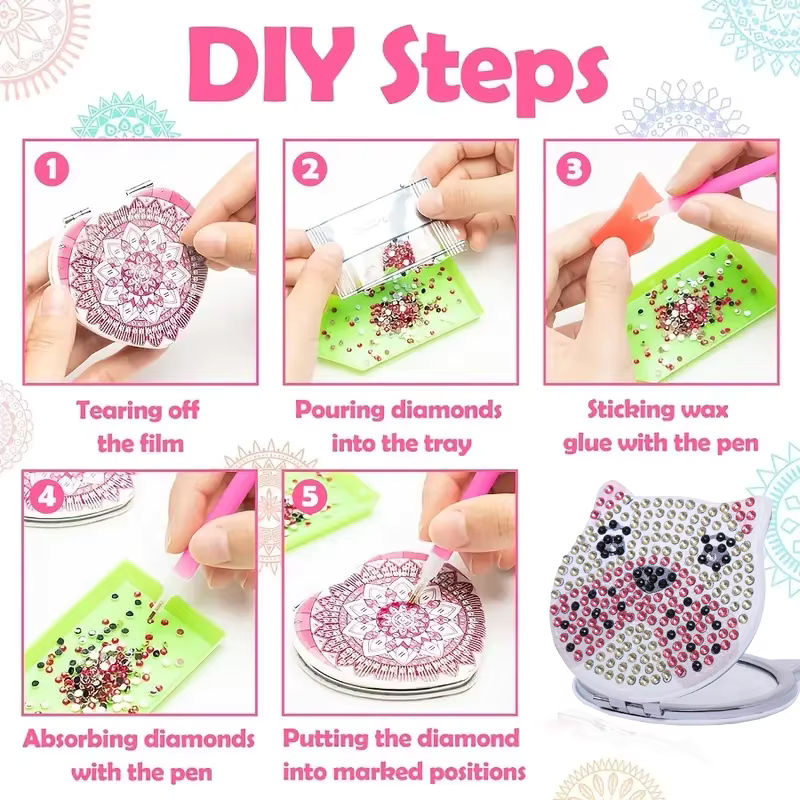 DIY Steps

1

Tearing off the film

2

Pouring diamonds into the tray

3

Sticking wax glue with the pen

4

Absorbing diamonds with the pen

5

Putting the diamond into marked positions