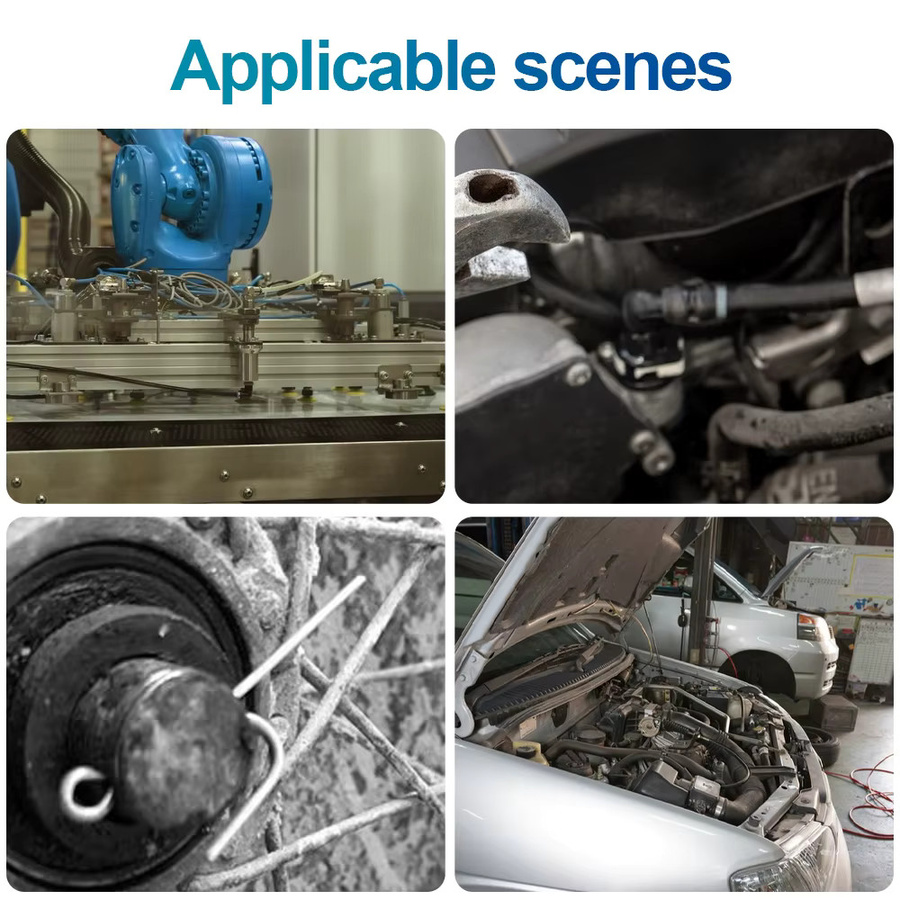 Applicable scenes