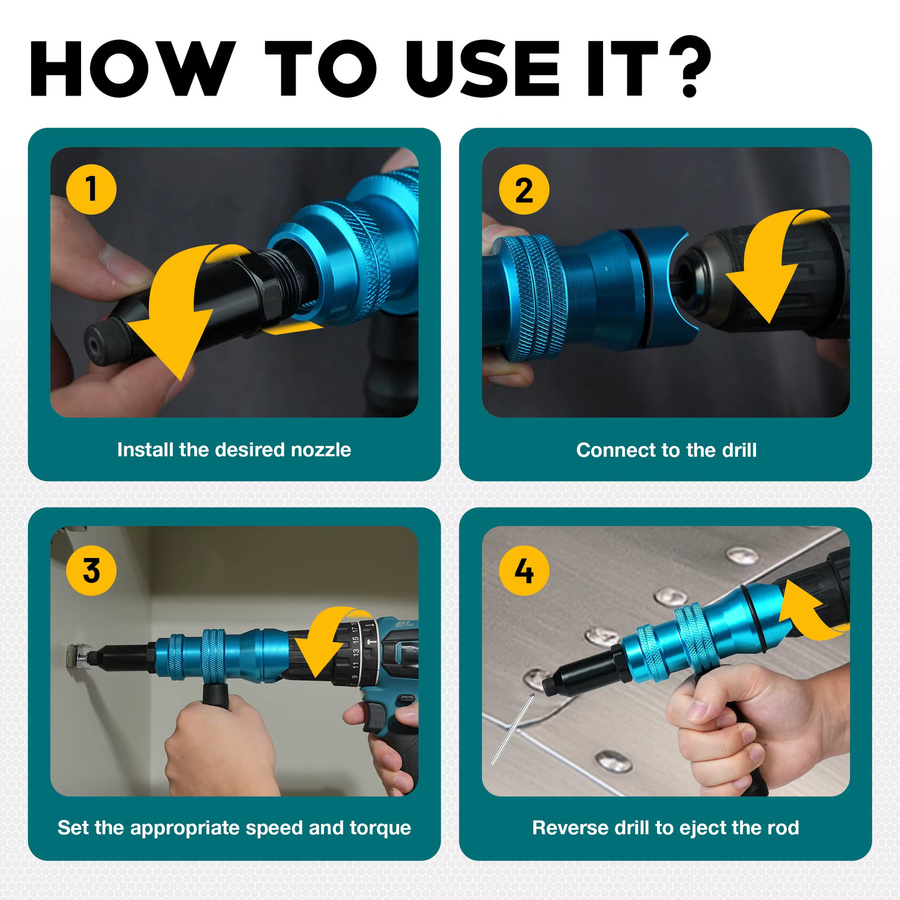 HOW TO USE IT?

1

Install the desired nozzle

2

Connect to the drill

3

Set the appropriate speed and torque

4

Reverse drill to eject the rod