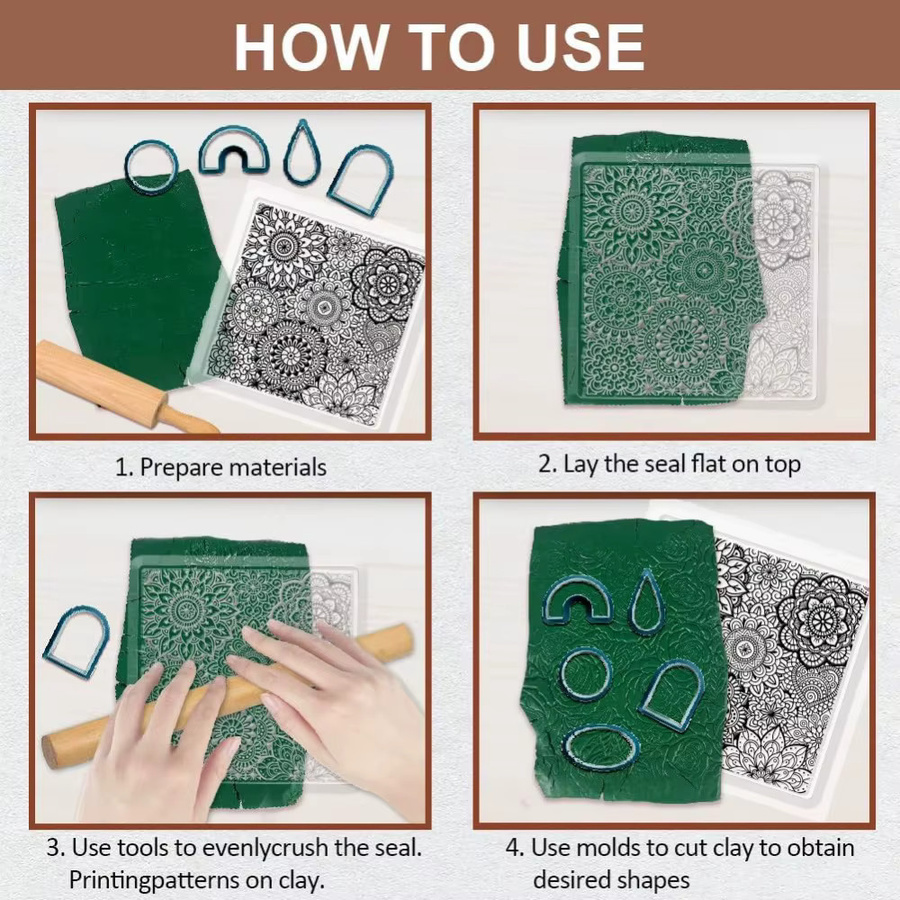 HOW TO USE

1. Prepare materials

2. Lay the seal flat on top

3. Use tools to evenlycrush the seal. Printingpatterns on clay.

4. Use molds to cut clay to obtain desired shapes