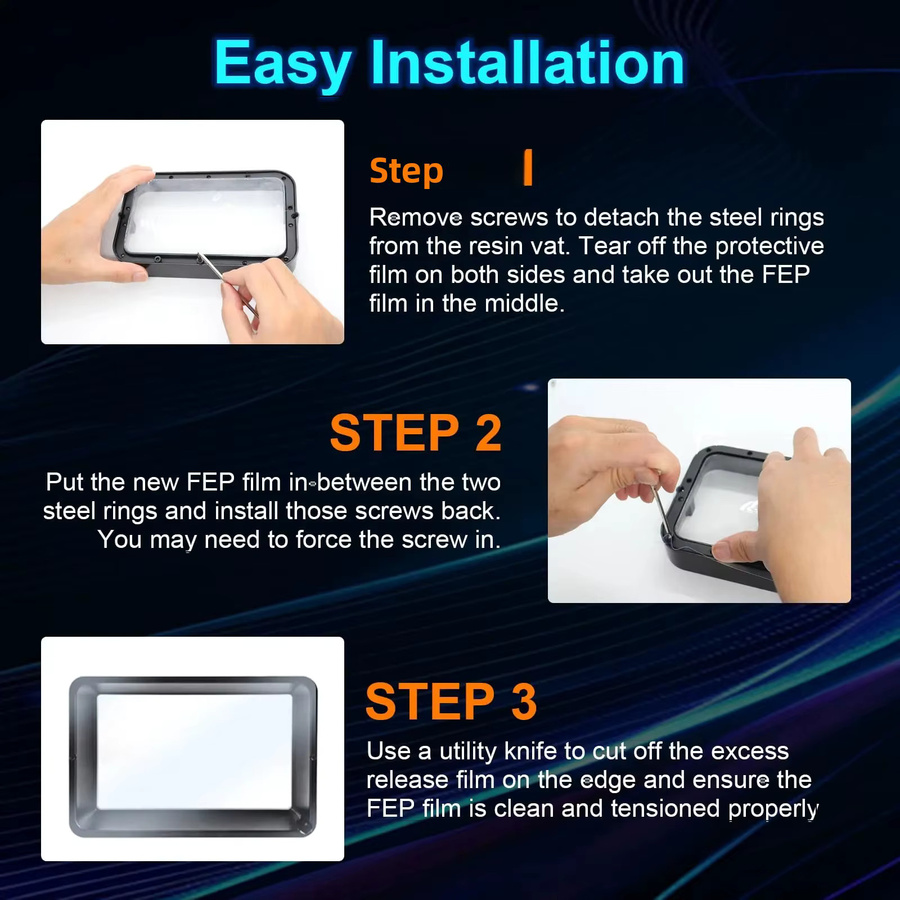 Easy Installation

Step 1

Remove screws to detach the steel rings from the resin vat. Tear off the protective film on both sides and take out the FEP film in the middle.

STEP 2

Put the new FEP film in-between the two steel rings and install those screws back. You may need to force the screw in.

STEP 3

Use a utility knife to cut off the excess release film on the edge and ensure the FEP film is clean and tensioned properly