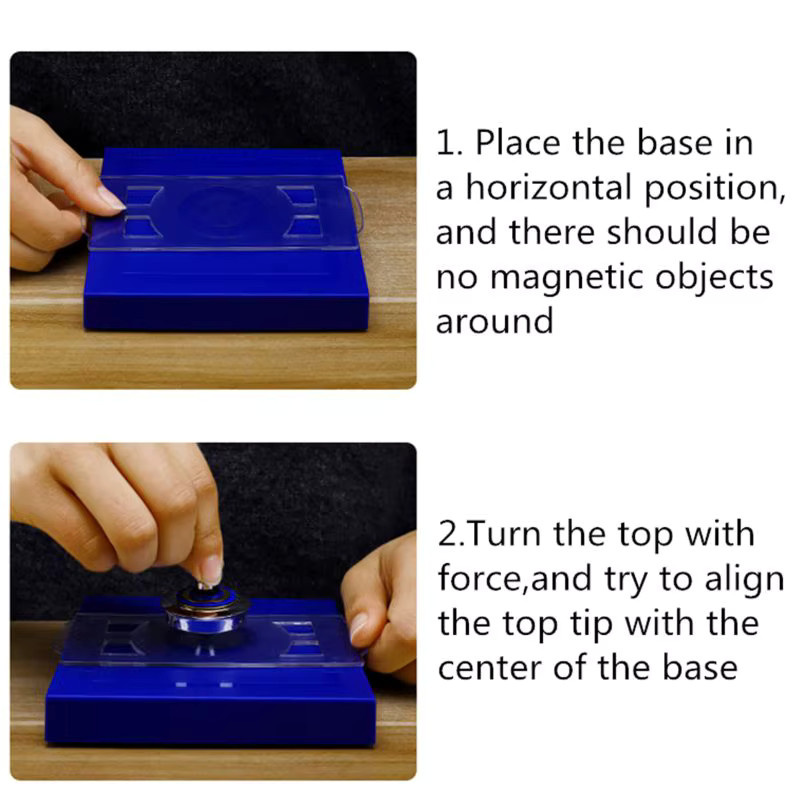 1. Place the base in a horizontal position, and there should be no magnetic objects around

2.Turn the top with force,and try to align the top tip with the center of the base