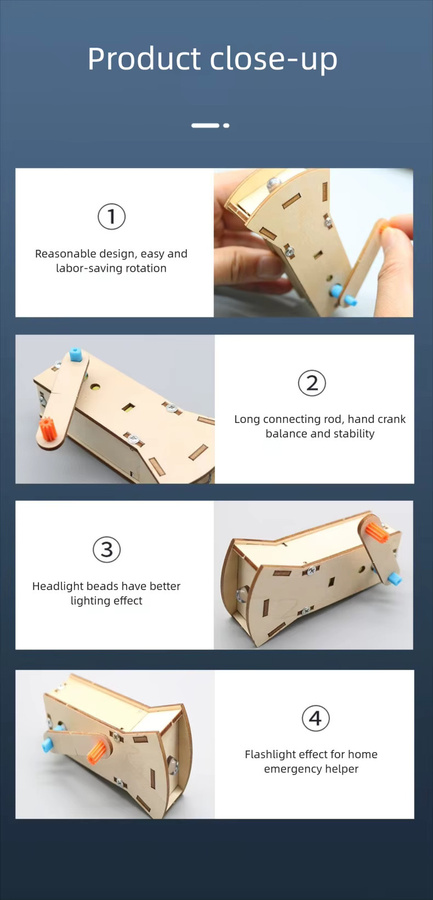 Product close-up

①

Reasonable design, easy and labor-saving rotation

②

Long connecting rod, hand crank balance and stability

③

Headlight beads have better lighting effect

④

Flashlight effect for home emergency helper