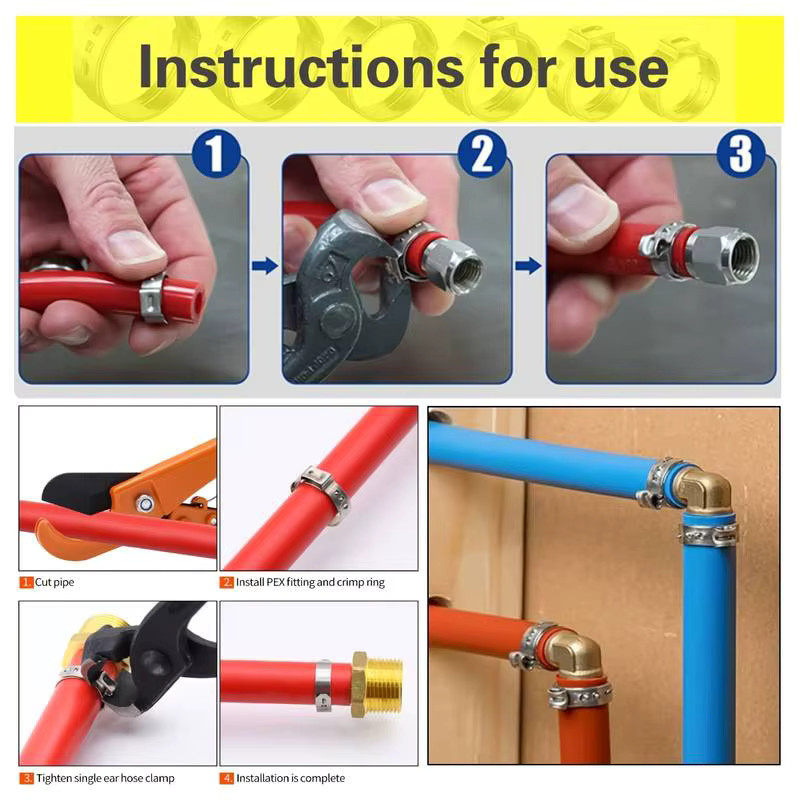 Instructions for use

1

2

3

1. Cut pipe

2. Install PEX fitting and crimp ring

3. Tighten single ear hose clamp

4. Installation is complete