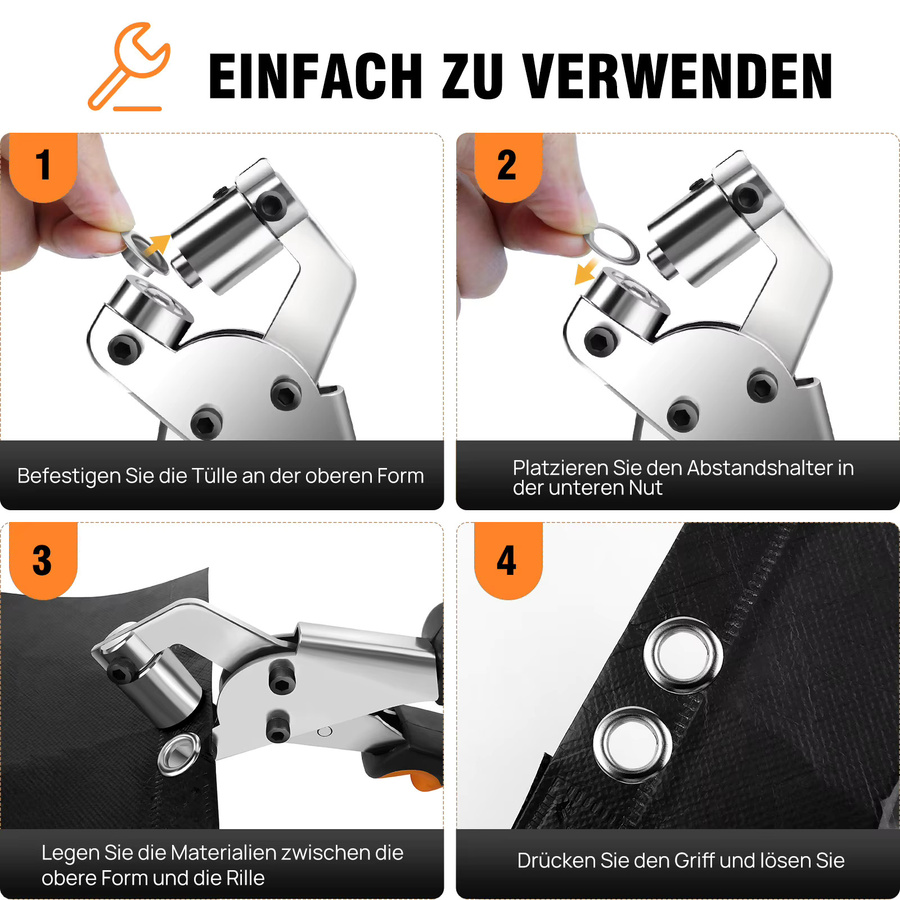 EINFACH ZU VERWENDEN

1

Befestigen Sie die Tülle an der oberen Form

2

Platzieren Sie den Abstandshalter in der unteren Nut

3

Legen Sie die Materialien zwischen die obere Form und die Rille

4

Drücken Sie den Griff und lösen Sie