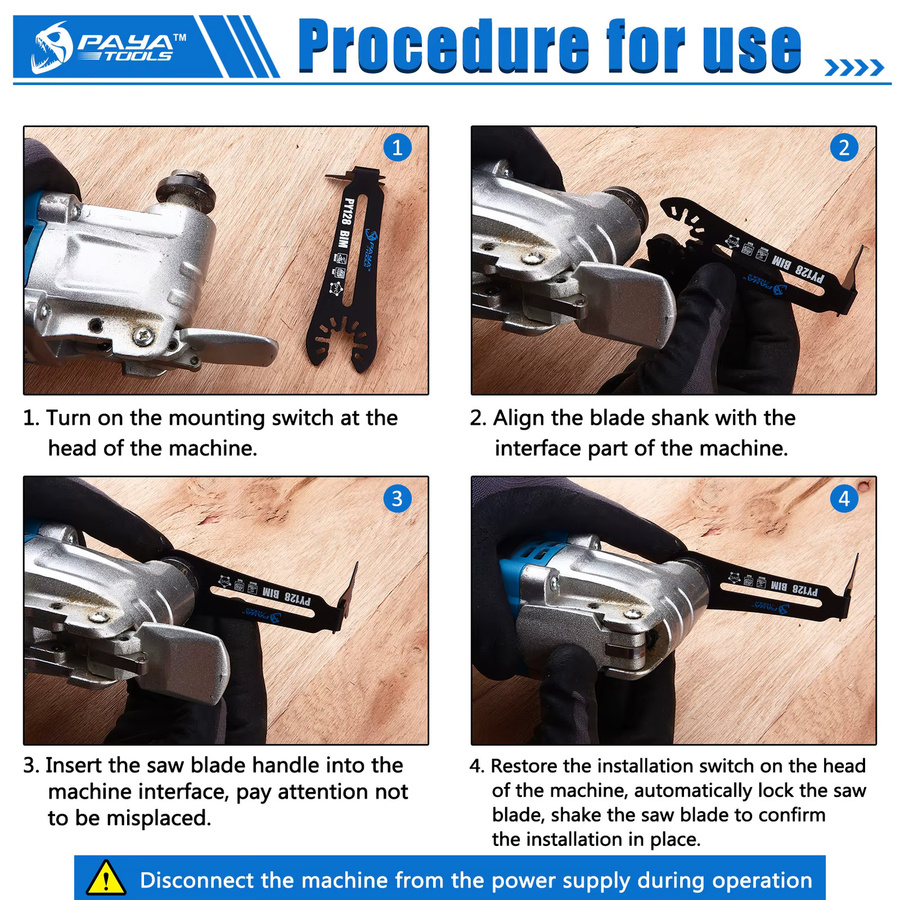 PAYA™ TOOLS

Procedure for use

1

PY128 BIM

PAYA

1. Turn on the mounting switch at the head of the machine.

2

PY128 BIM

PAYA

2. Align the blade shank with the interface part of the machine.

3

PY128 BIM

PAYA

3. Insert the saw blade handle into the machine interface, pay attention not to be misplaced.

4

PY128 BIM

PAYA

4. Restore the installation switch on the head of the machine, automatically lock the saw blade, shake the saw blade to confirm the installation in place.

Disconnect the machine from the power supply during operation