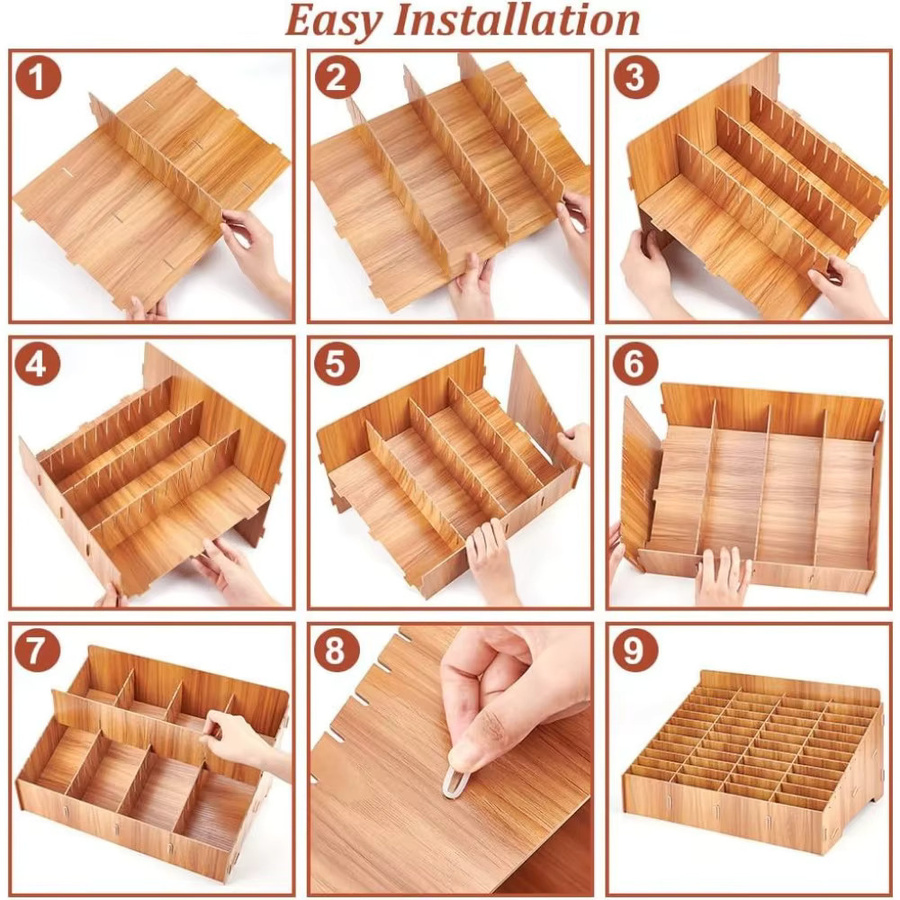 Easy Installation

1

2

3

4

5

6

7

8

9