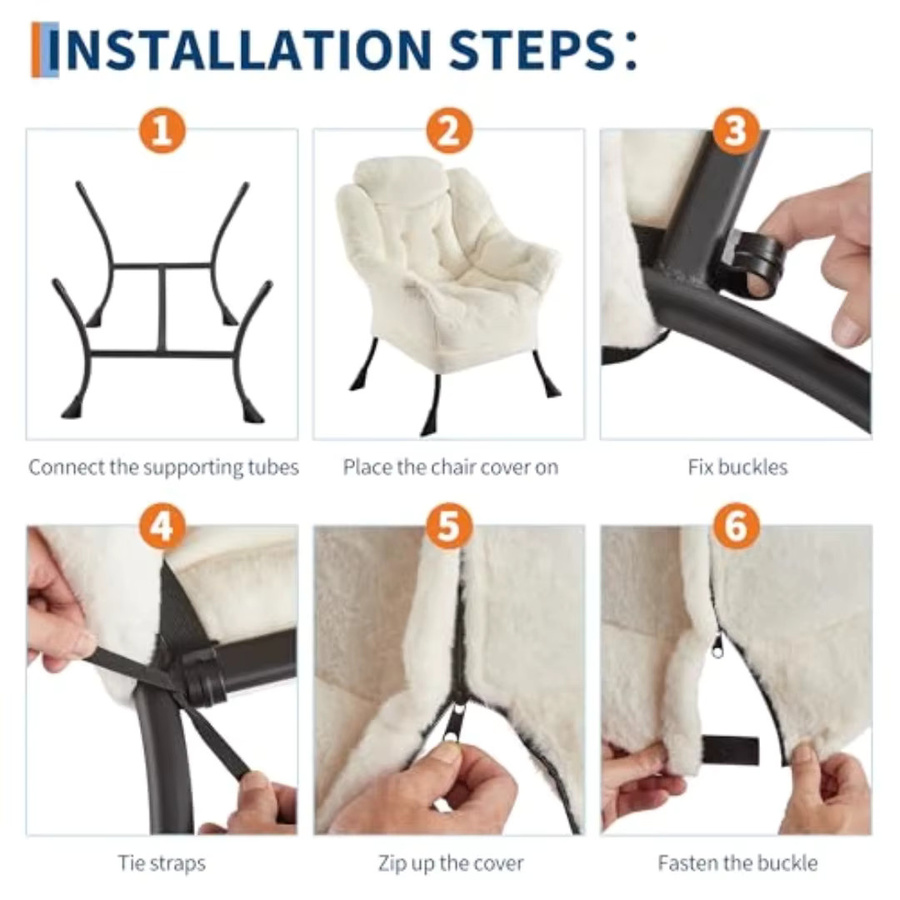 INSTALLATION STEPS:

1

Connect the supporting tubes

2

Place the chair cover on

3

Fix buckles

4

Tie straps

5

Zip up the cover

6

Fasten the buckle