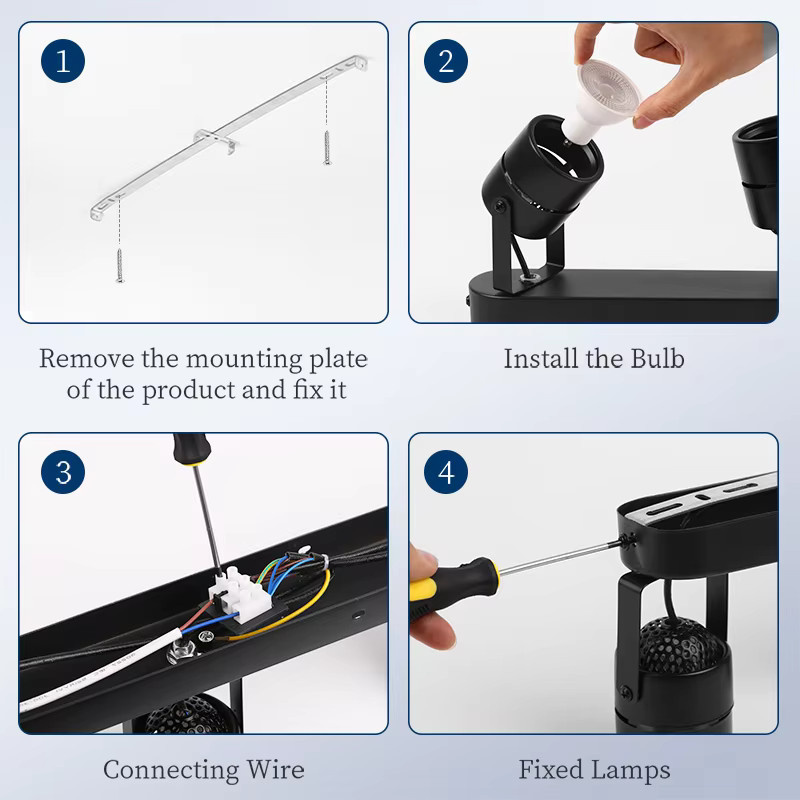 1

Remove the mounting plate of the product and fix it

2

Install the Bulb

3

Connecting Wire

4

Fixed Lamps