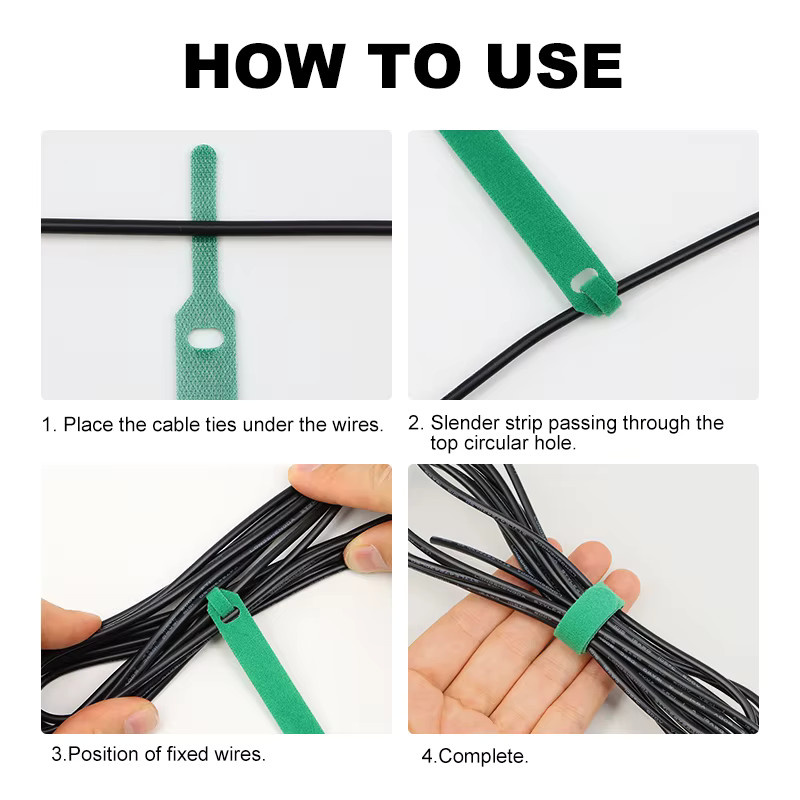 HOW TO USE

1. Place the cable ties under the wires.

2. Slender strip passing through the top circular hole.

3.Position of fixed wires.

4.Complete.