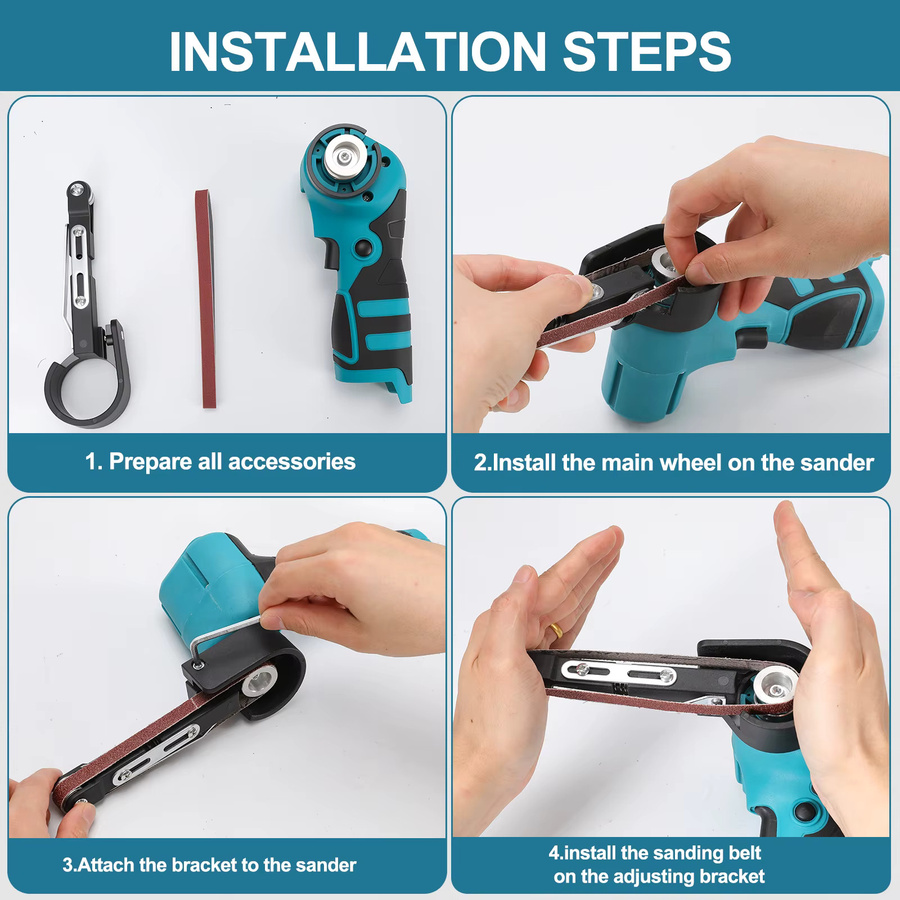 INSTALLATION STEPS

1. Prepare all accessories

2.Install the main wheel on the sander

3.Attach the bracket to the sander

4.install the sanding belt on the adjusting bracket