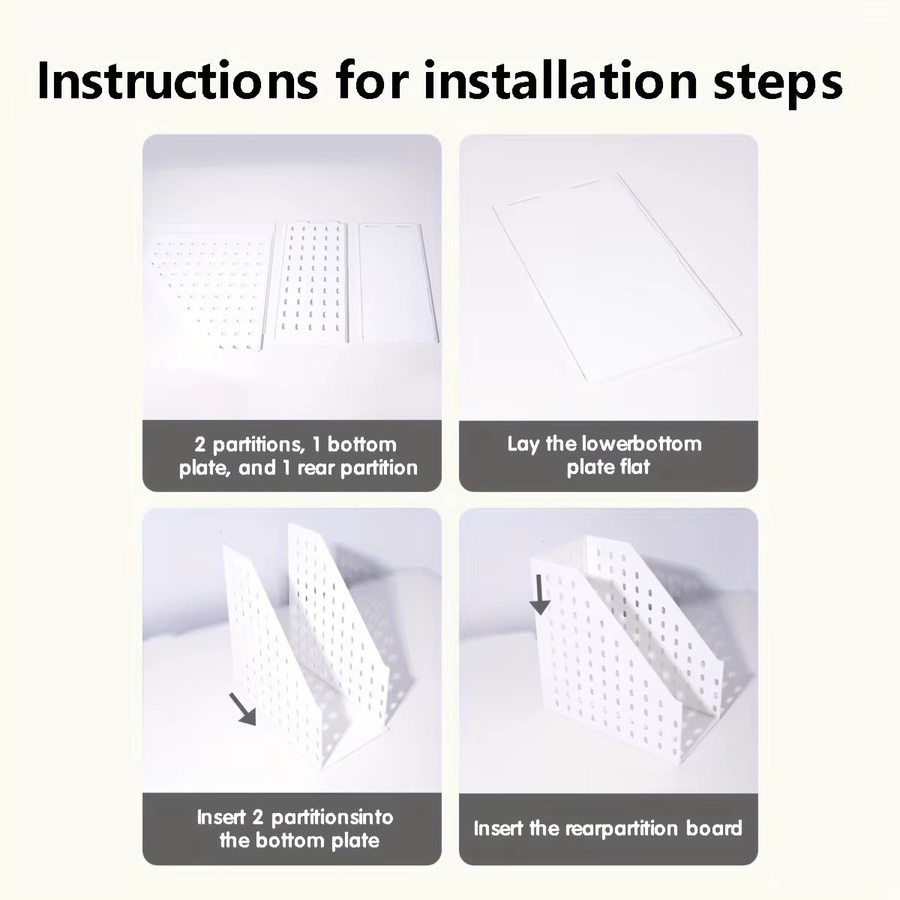 Instructions for installation steps

2 partitions, 1 bottom plate, and 1 rear partition

Lay the lowerbottom plate flat

Insert 2 partitionsinto the bottom plate

Insert the rearpartition board