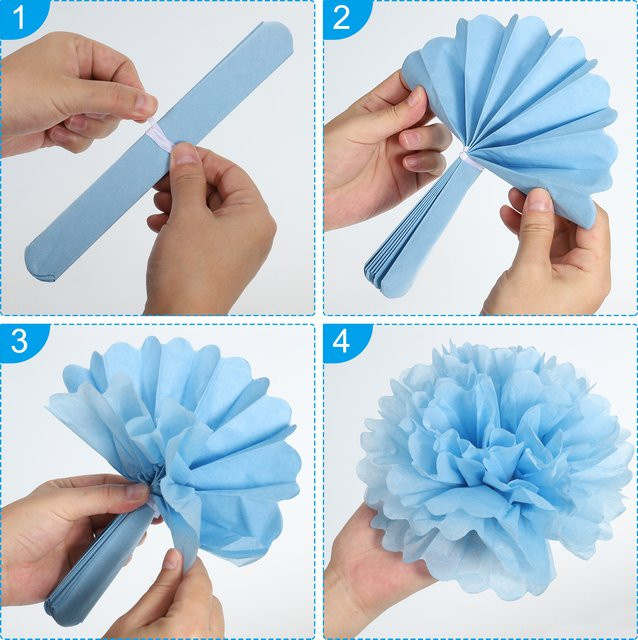 1

2

3

4