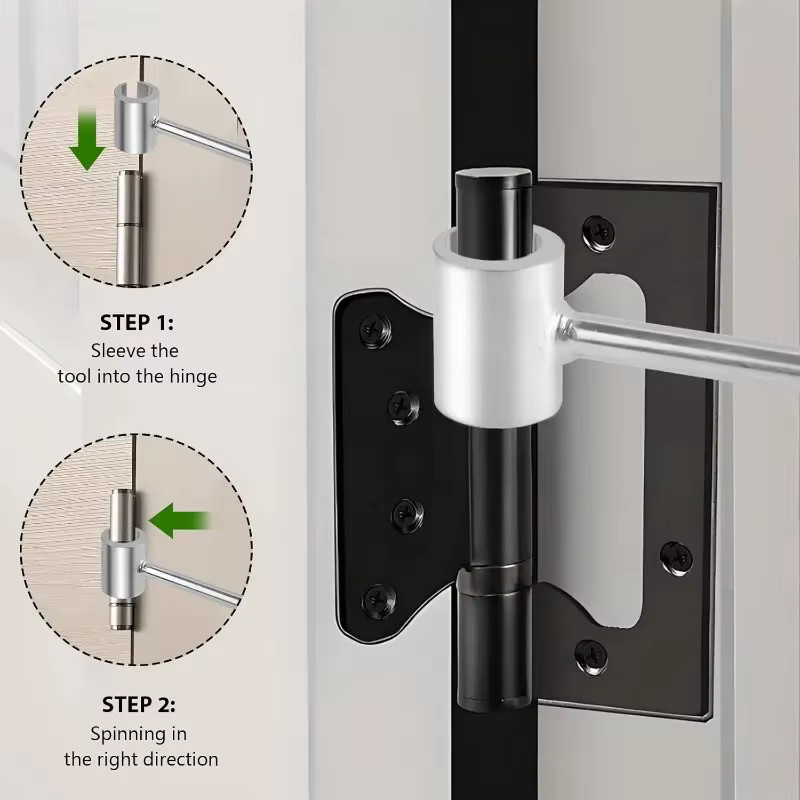 STEP 1:
Sleeve the tool into the hinge

STEP 2:
Spinning in the right direction