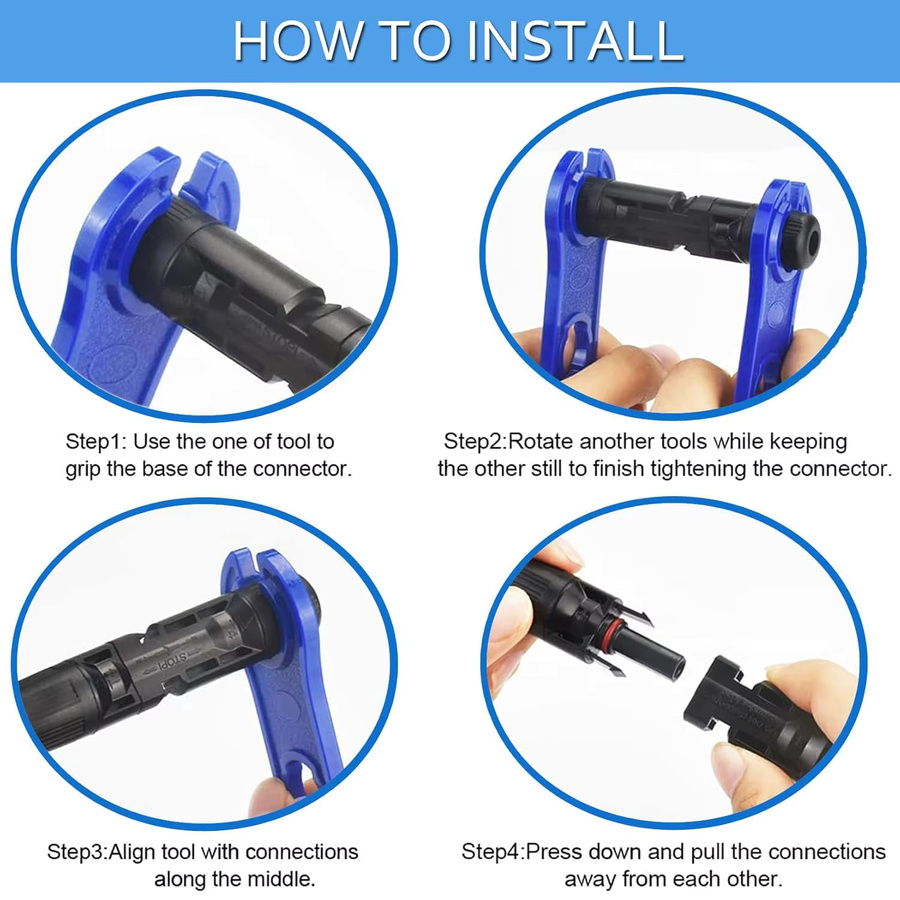 HOW TO INSTALL

Step1: Use the one of tool to grip the base of the connector.

Step2:Rotate another tools while keeping the other still to finish tightening the connector.

Step3:Align tool with connections along the middle.

Step4:Press down and pull the connections away from each other.