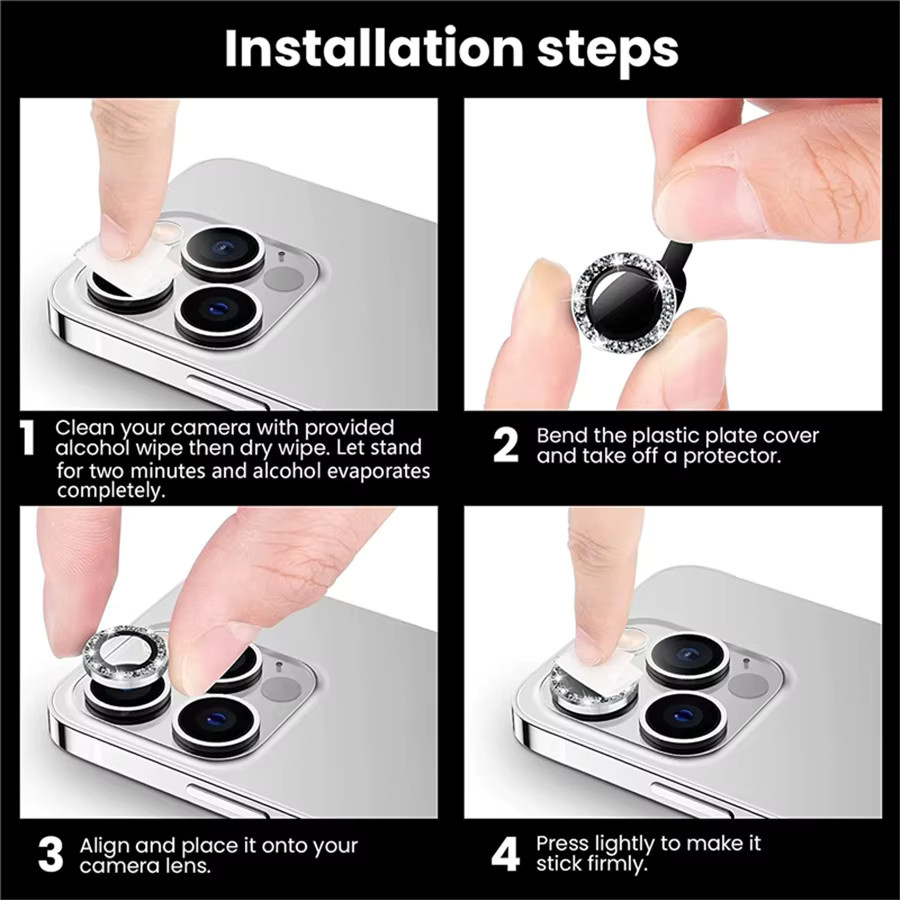 Installation steps

1 Clean your camera with provided alcohol wipe then dry wipe. Let stand for two minutes and alcohol evaporates completely.

2 Bend the plastic plate cover and take off a protector.

3 Align and place it onto your camera lens.

4 Press lightly to make it stick firmly.