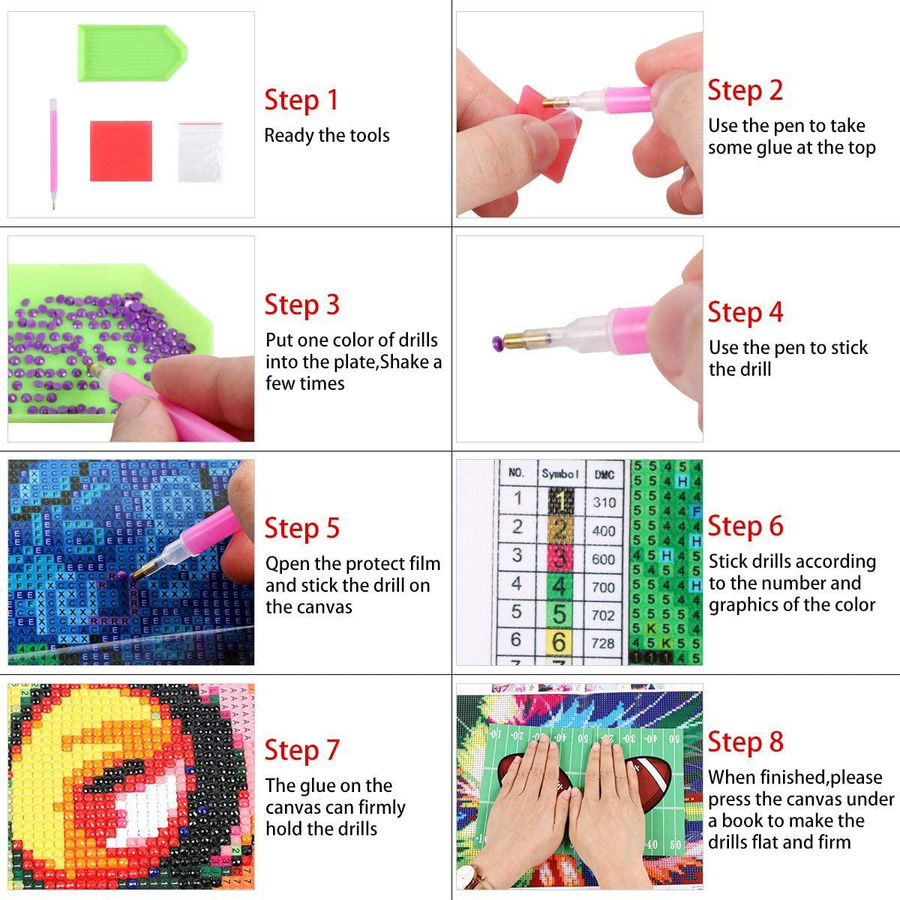 Step 1
Ready the tools

Step 2
Use the pen to take some glue at the top

Step 3
Put one color of drills into the plate,Shake a few times

Step 4
Use the pen to stick the drill

Step 5
Qpen the protect film and stick the drill on the canvas

| NO. | Symbol | DMC |
|---|---|---|
| 1 | 1 | 310 |
| 2 | 2 | 400 |
| 3 | 3 | 600 |
| 4 | 4 | 700 |
| 5 | 5 | 702 |
| 6 | 6 | 728 |

Step 6
Stick drills according to the number and graphics of the color

Step 7
The glue on the canvas can firmly hold the drills

Step 8
When finished,please press the canvas under a book to make the drills flat and firm