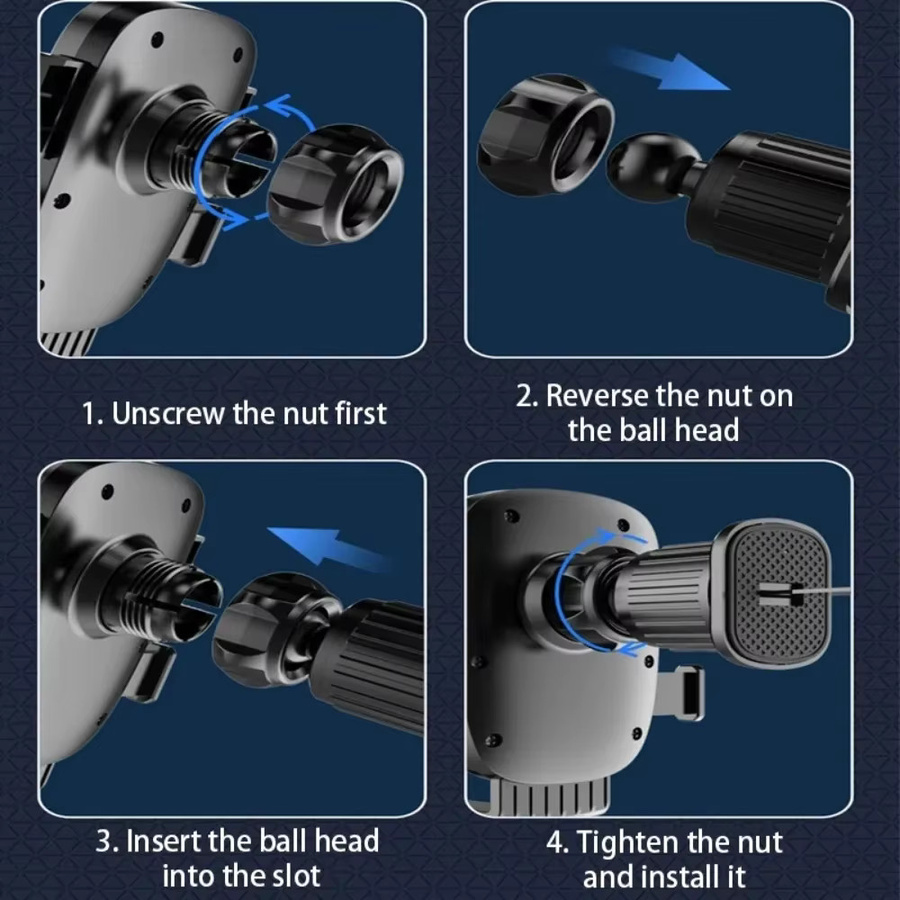 1. Unscrew the nut first

2. Reverse the nut on the ball head

3. Insert the ball head into the slot

4. Tighten the nut and install it