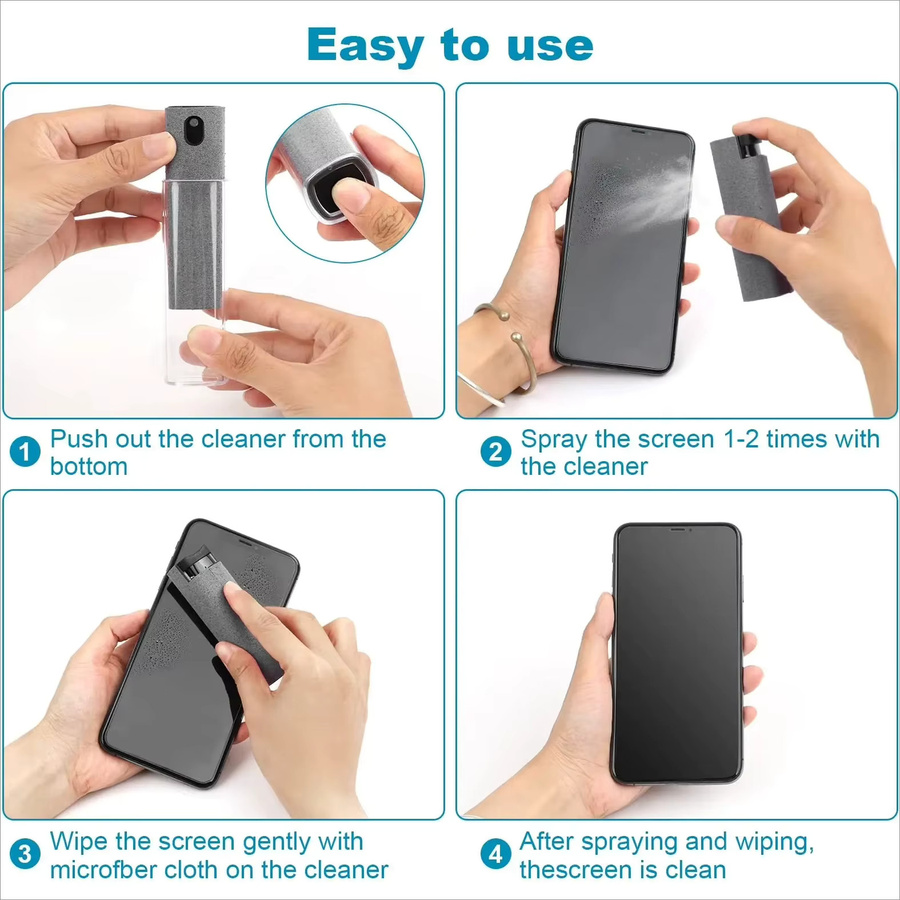 Easy to use

1 Push out the cleaner from the bottom

2 Spray the screen 1-2 times with the cleaner

3 Wipe the screen gently with microfber cloth on the cleaner

4 After spraying and wiping, thescreen is clean