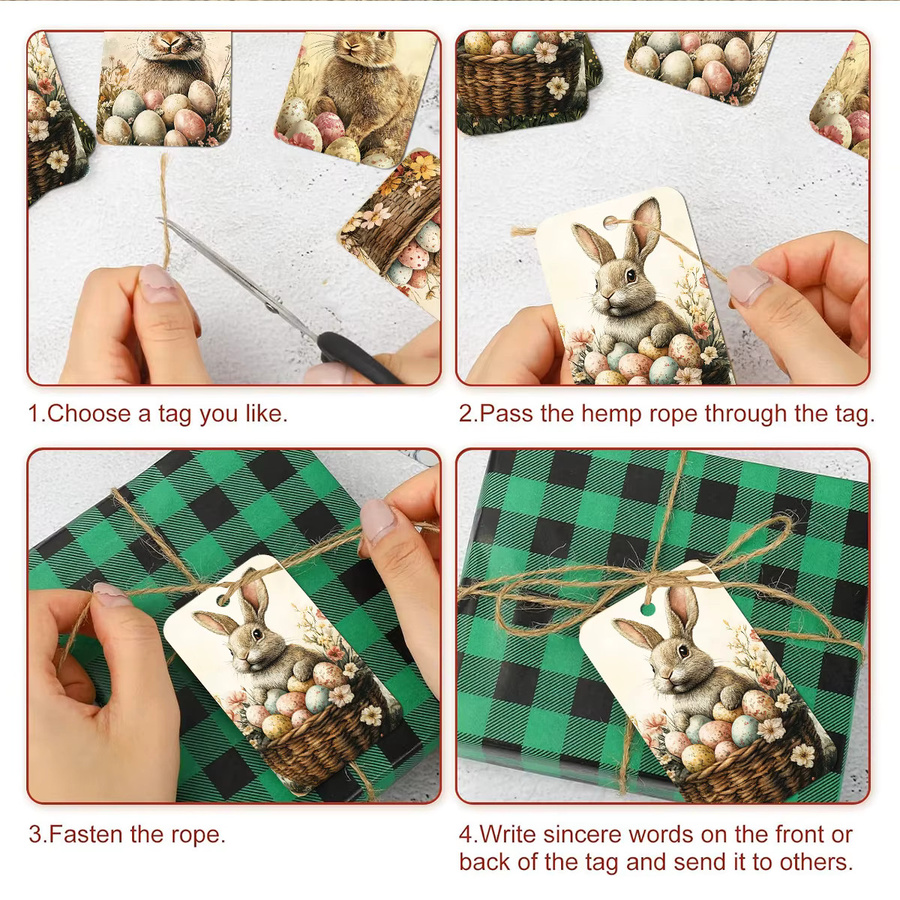 1.Choose a tag you like.

2.Pass the hemp rope through the tag.

3.Fasten the rope.

4.Write sincere words on the front or back of the tag and send it to others.