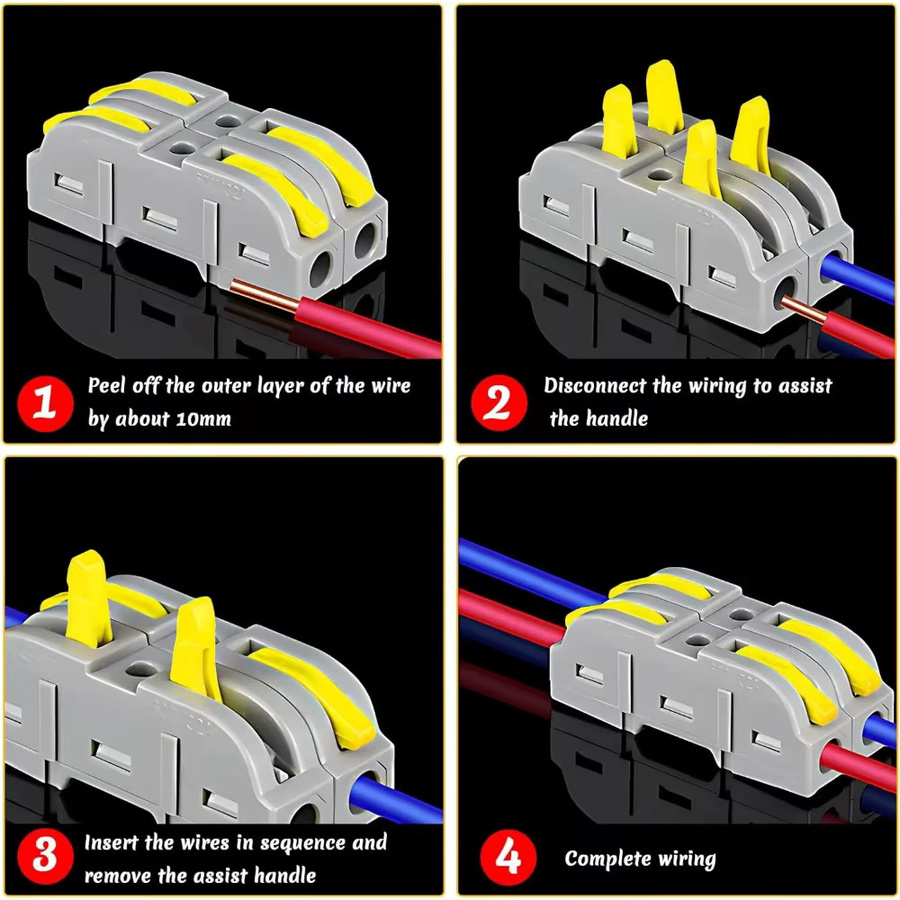 1 Peel off the outer layer of the wire by about 10mm

2 Disconnect the wiring to assist the handle

3 Insert the wires in sequence and remove the assist handle

4 Complete wiring