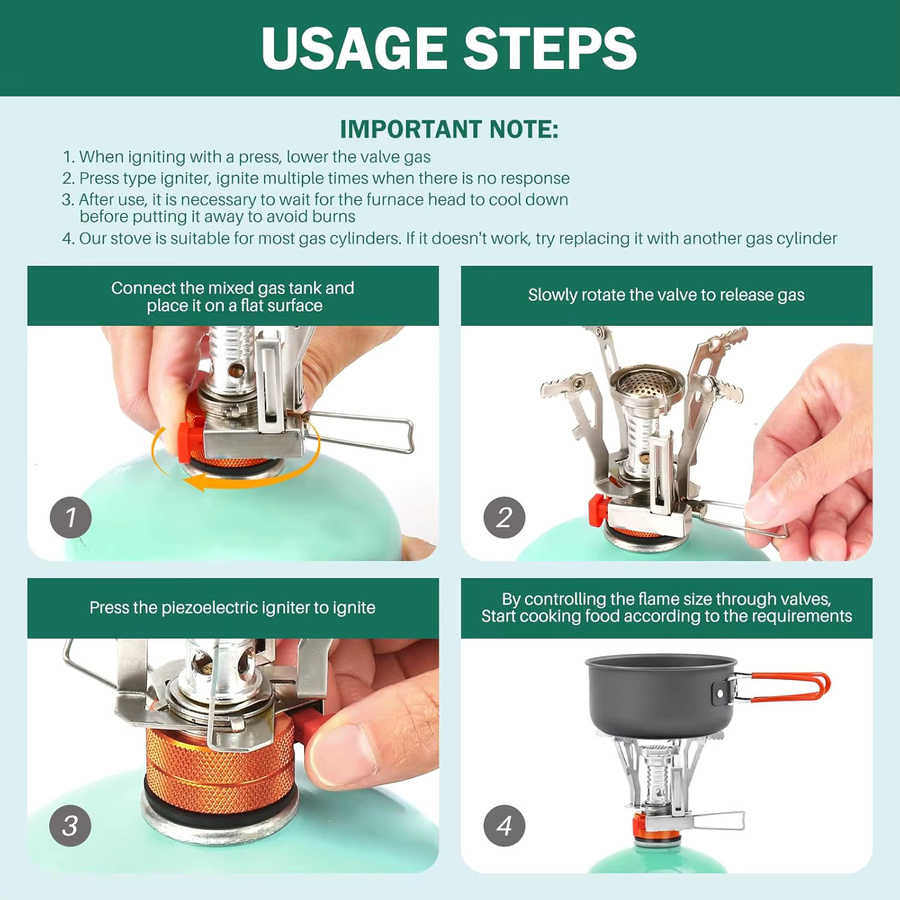 USAGE STEPS

IMPORTANT NOTE:
1. When igniting with a press, lower the valve gas
2. Press type igniter, ignite multiple times when there is no response
3. After use, it is necessary to wait for the furnace head to cool down before putting it away to avoid burns
4. Our stove is suitable for most gas cylinders. If it doesn't work, try replacing it with another gas cylinder

Connect the mixed gas tank and place it on a flat surface

1

Slowly rotate the valve to release gas

2

Press the piezoelectric igniter to ignite

3

By controlling the flame size through valves, Start cooking food according to the requirements

4