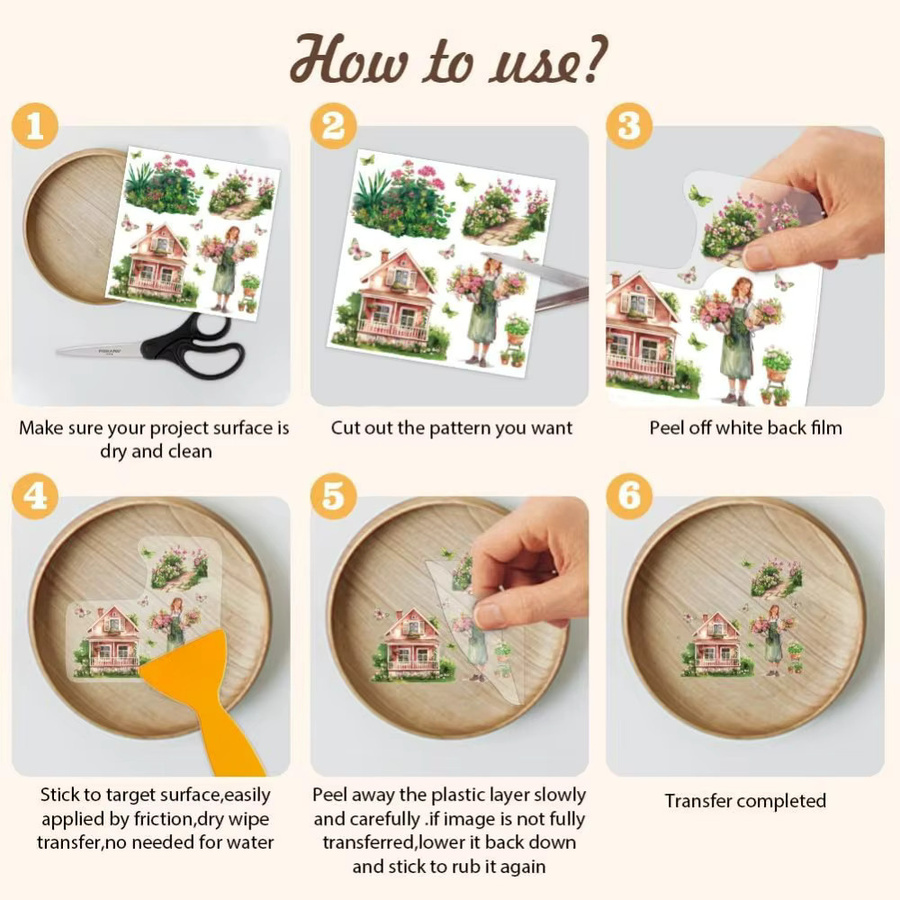 How to use?

1

Make sure your project surface is dry and clean

2

Cut out the pattern you want

3

Peel off white back film

4

Stick to target surface,easily applied by friction,dry wipe transfer,no needed for water

5

Peel away the plastic layer slowly and carefully .if image is not fully transferred,lower it back down and stick to rub it again

6

Transfer completed