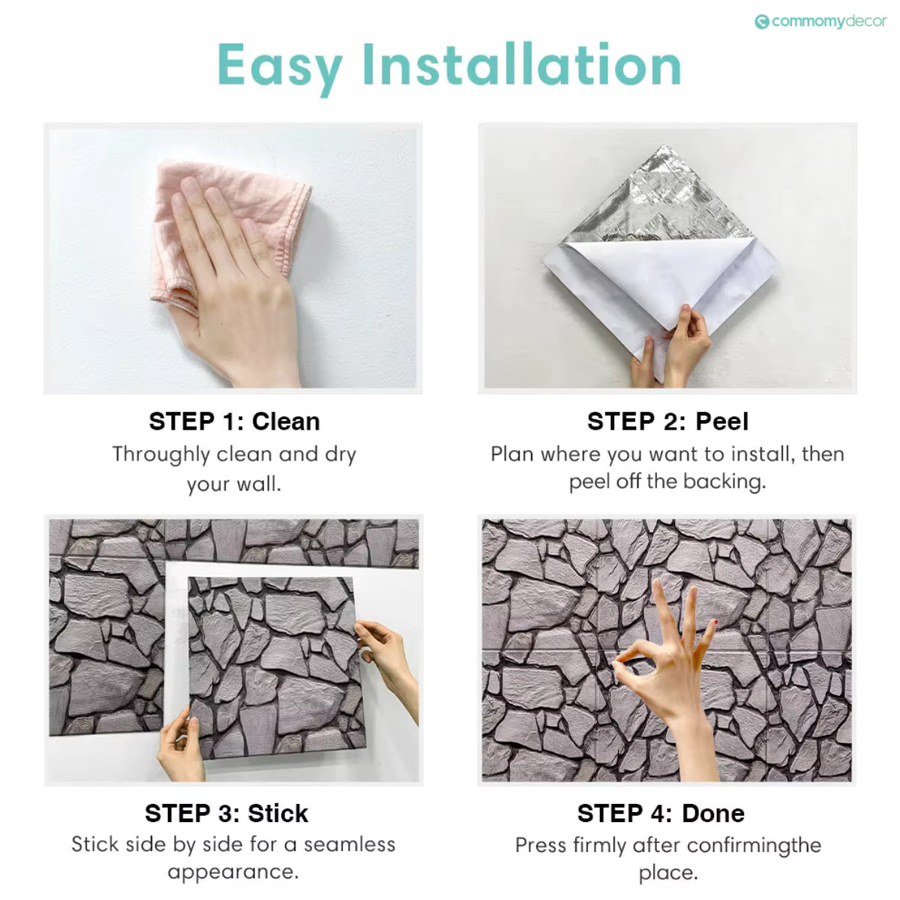 commomydecor

Easy Installation

STEP 1: Clean
Throughly clean and dry your wall.

STEP 2: Peel
Plan where you want to install, then peel off the backing.

STEP 3: Stick
Stick side by side for a seamless appearance.

STEP 4: Done
Press firmly after confirmingthe place.