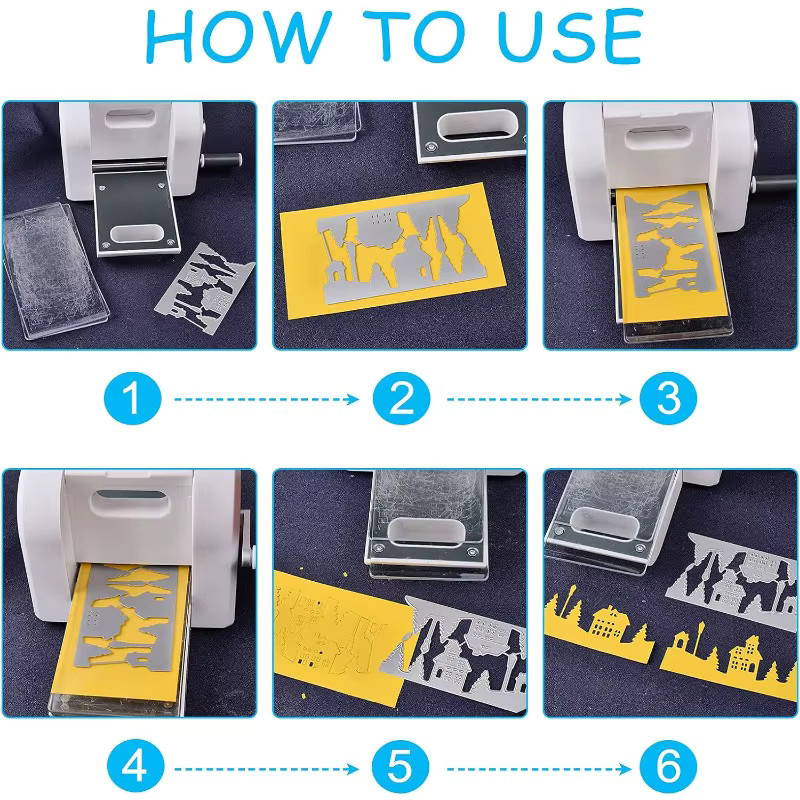 HOW TO USE

1

2

3

4

5

6