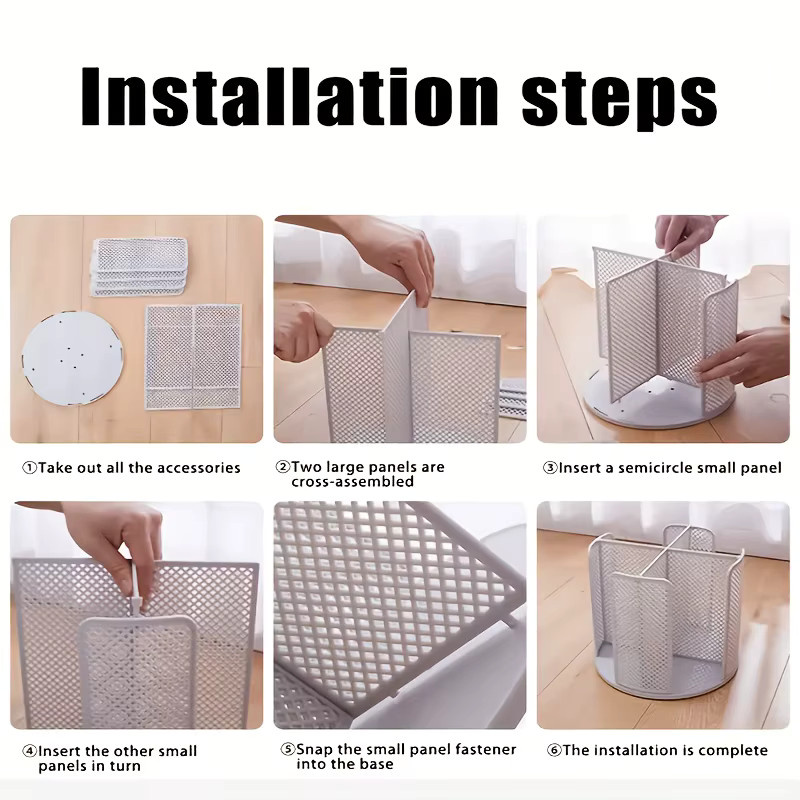 Installation steps

①Take out all the accessories

②Two large panels are cross-assembled

③Insert a semicircle small panel

④Insert the other small panels in turn

⑤Snap the small panel fastener into the base

⑥The installation is complete