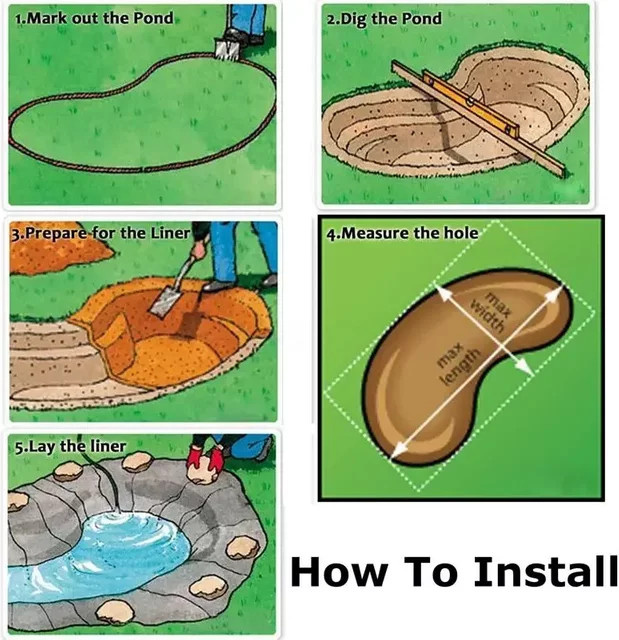 1.Mark out the Pond

2.Dig the Pond

3.Prepare for the Liner

4.Measure the hole

max width

max length

5.Lay the liner

How To Install