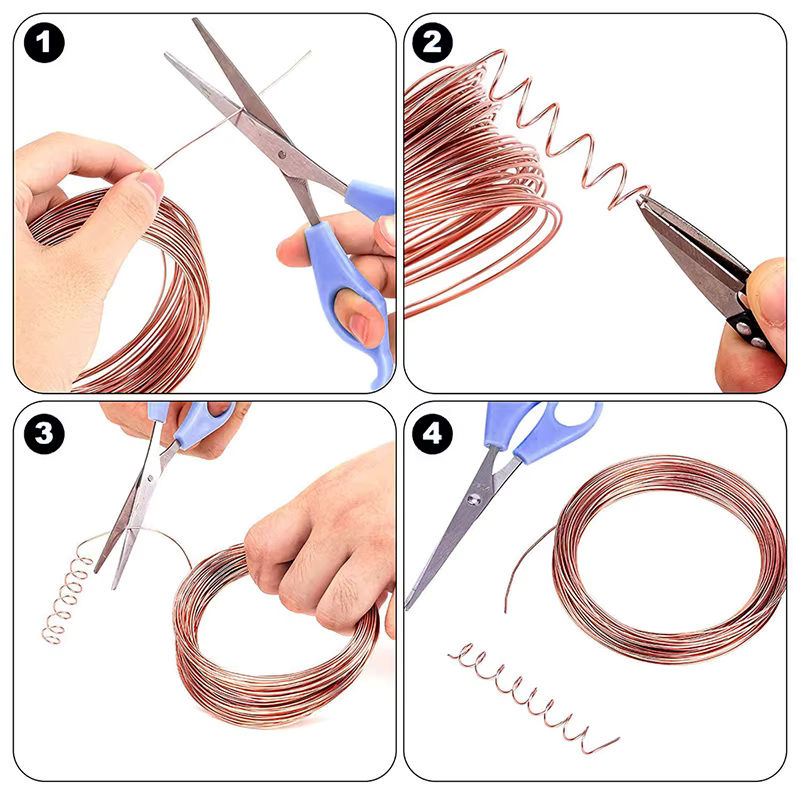 1

2

3

4