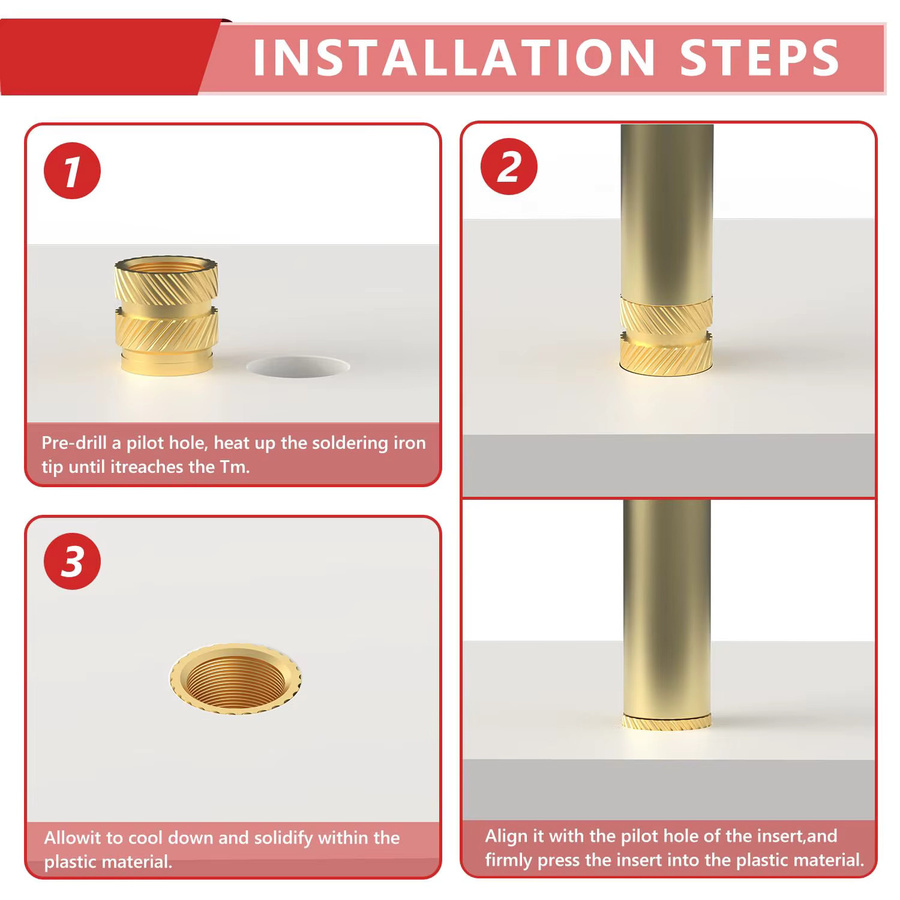 INSTALLATION STEPS

1

Pre-drill a pilot hole, heat up the soldering iron tip until itreaches the Tm.

2

Align it with the pilot hole of the insert,and firmly press the insert into the plastic material.

3

Allowit to cool down and solidify within the plastic material.