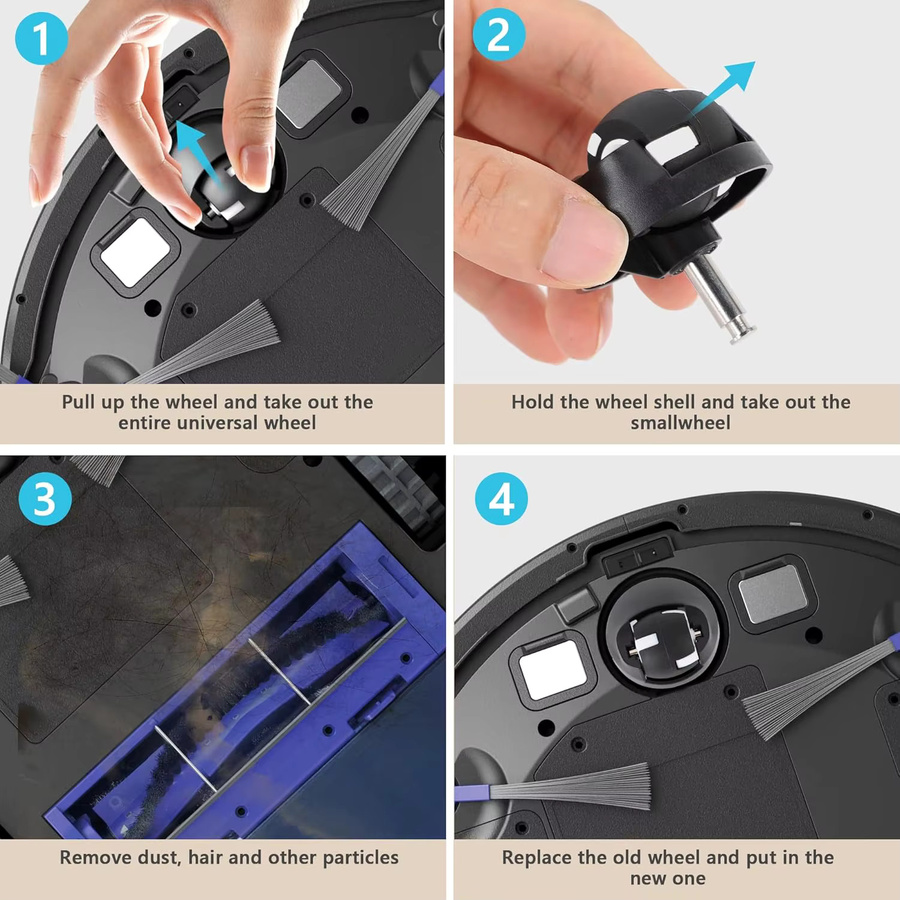 1

Pull up the wheel and take out the entire universal wheel

2

Hold the wheel shell and take out the smallwheel

3

Remove dust, hair and other particles

4

Replace the old wheel and put in the new one