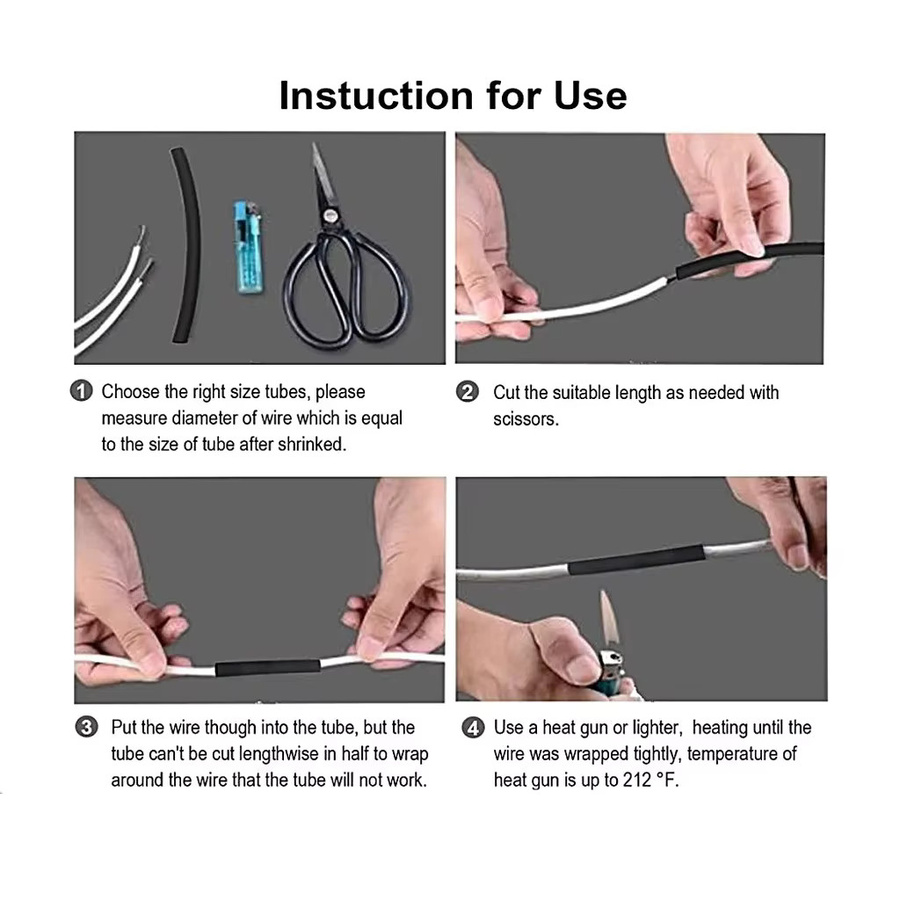 Instuction for Use

1 Choose the right size tubes, please measure diameter of wire which is equal to the size of tube after shrinked.

2 Cut the suitable length as needed with scissors.

3 Put the wire though into the tube, but the tube can't be cut lengthwise in half to wrap around the wire that the tube will not work.

4 Use a heat gun or lighter, heating until the wire was wrapped tightly, temperature of heat gun is up to 212 °F.