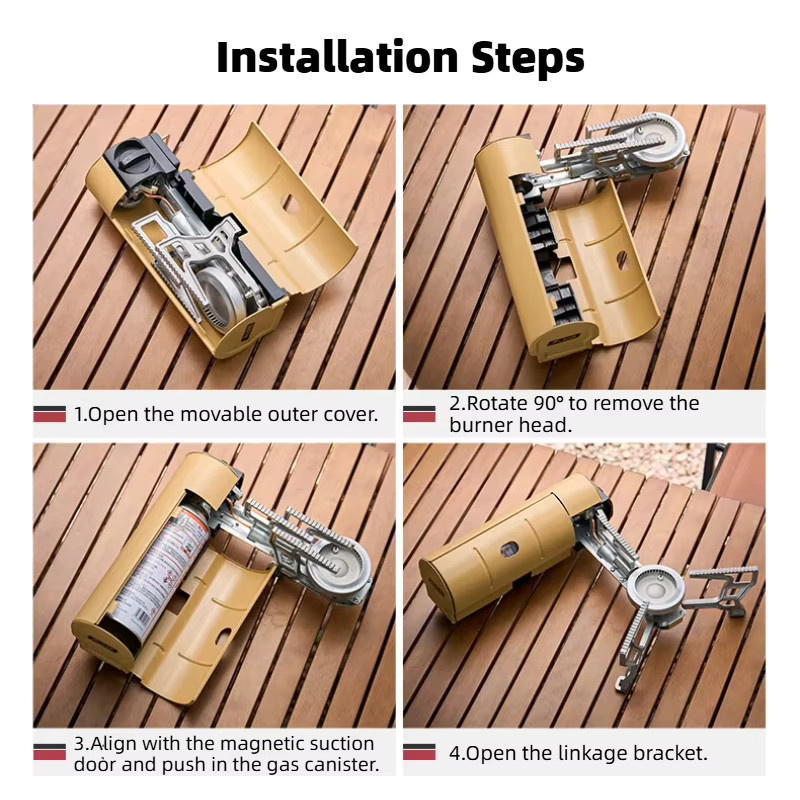 Installation Steps

1.Open the movable outer cover.

2.Rotate 90° to remove the burner head.

3.Align with the magnetic suction door and push in the gas canister.

4.Open the linkage bracket.