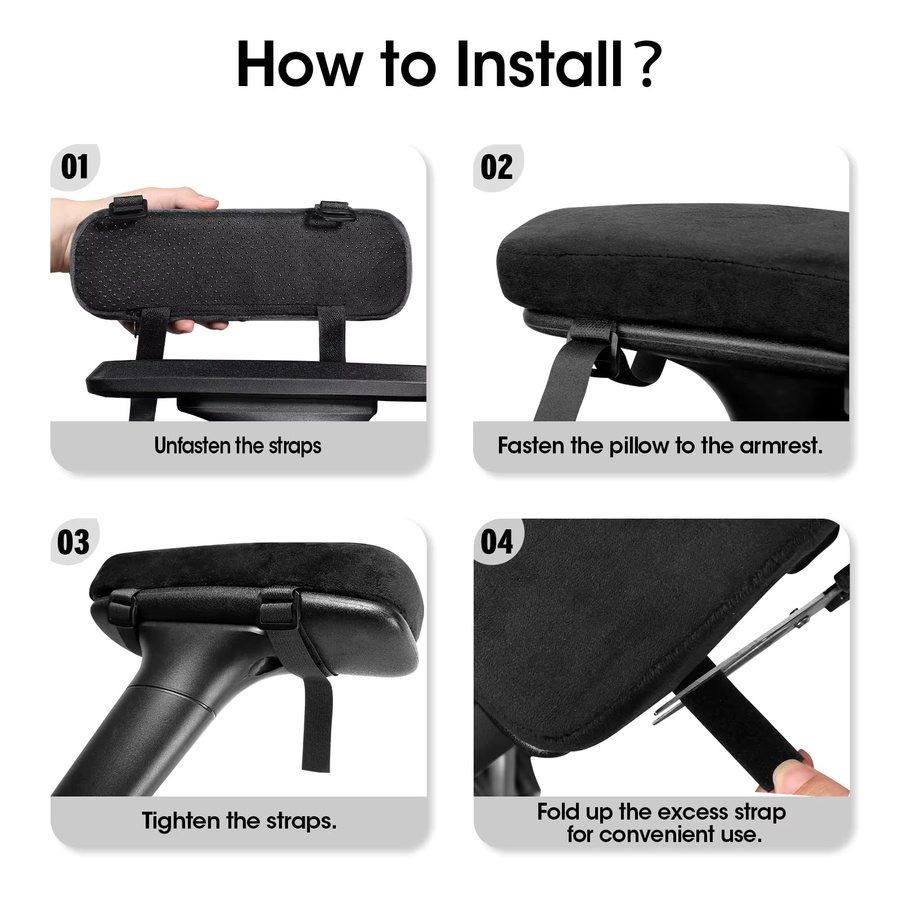 How to Install ?

01

Unfasten the straps

02

Fasten the pillow to the armrest.

03

Tighten the straps.

04

Fold up the excess strap for convenient use.