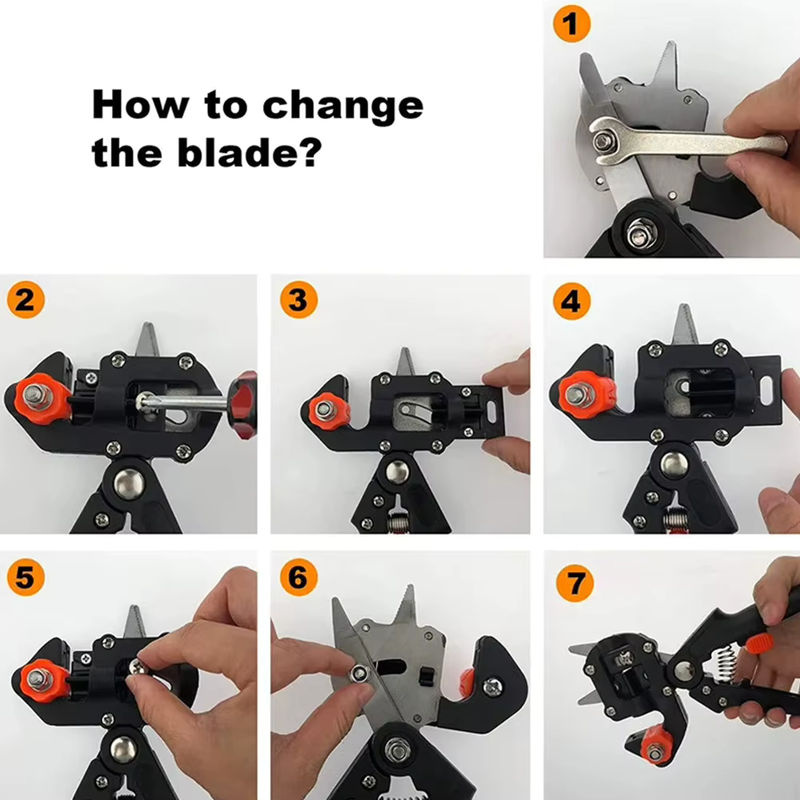 How to change the blade?

1

2

3

4

5

6

7