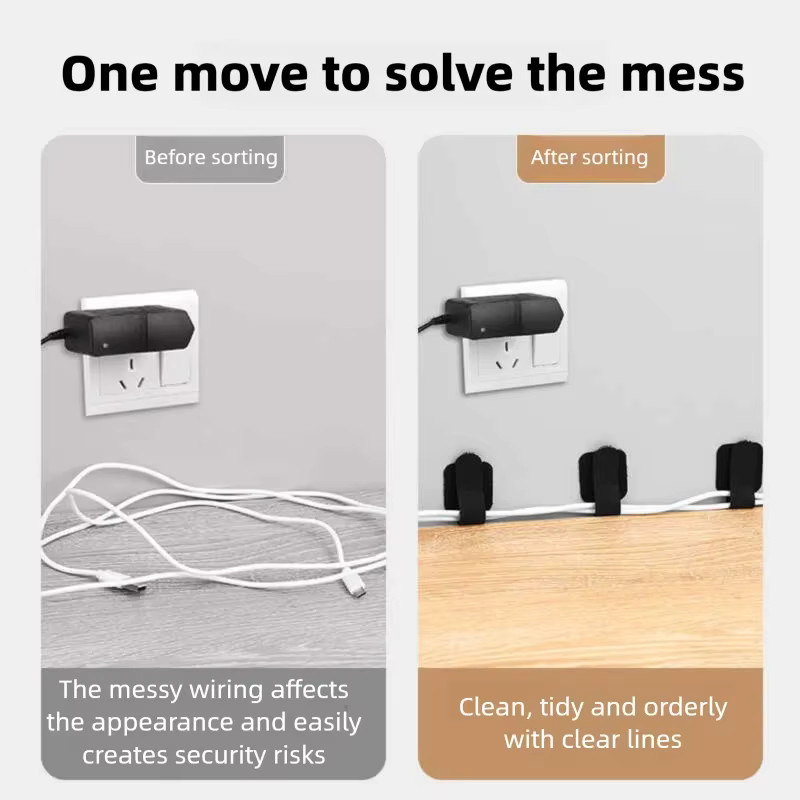 One move to solve the mess

Before sorting

The messy wiring affects the appearance and easily creates security risks

After sorting

Clean, tidy and orderly with clear lines