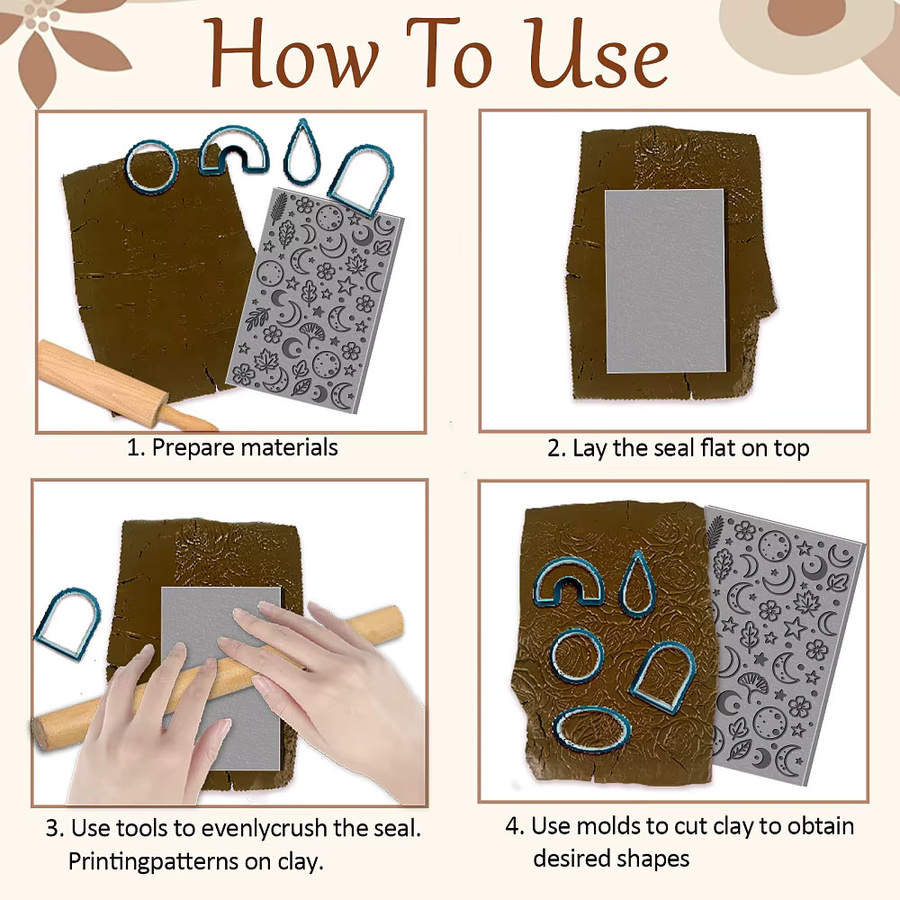 How To Use

1. Prepare materials

2. Lay the seal flat on top

3. Use tools to evenlycrush the seal. Printingpatterns on clay.

4. Use molds to cut clay to obtain desired shapes