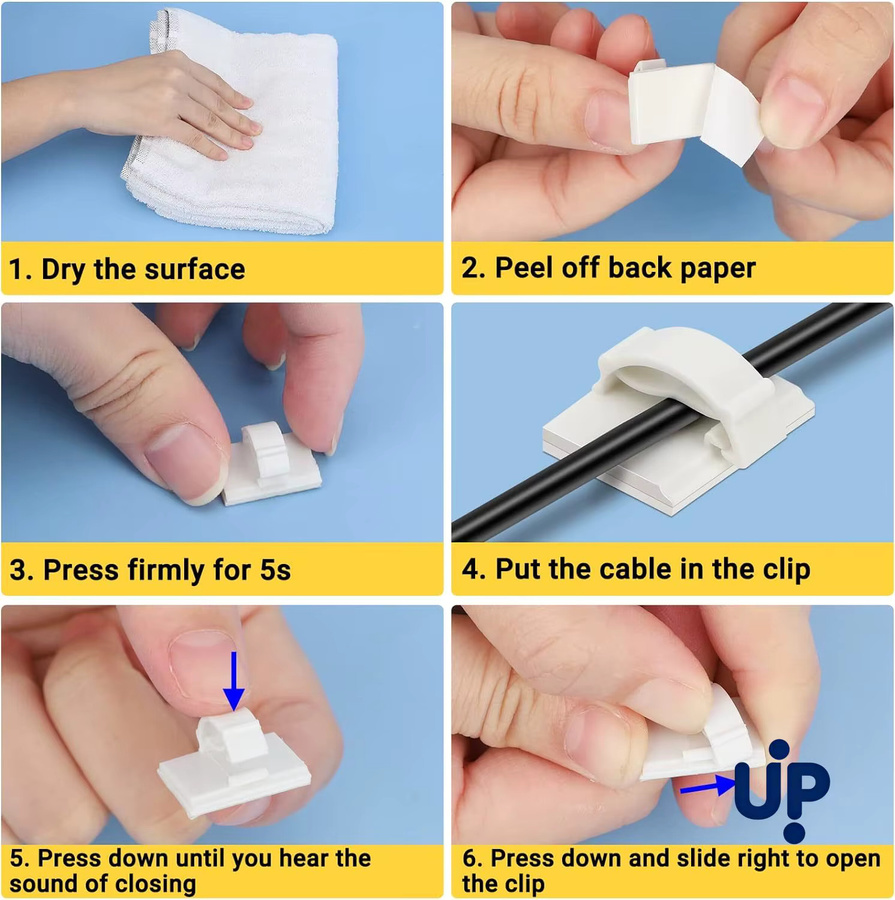 1. Dry the surface

2. Peel off back paper

3. Press firmly for 5s

4. Put the cable in the clip

5. Press down until you hear the sound of closing

UP

6. Press down and slide right to open the clip