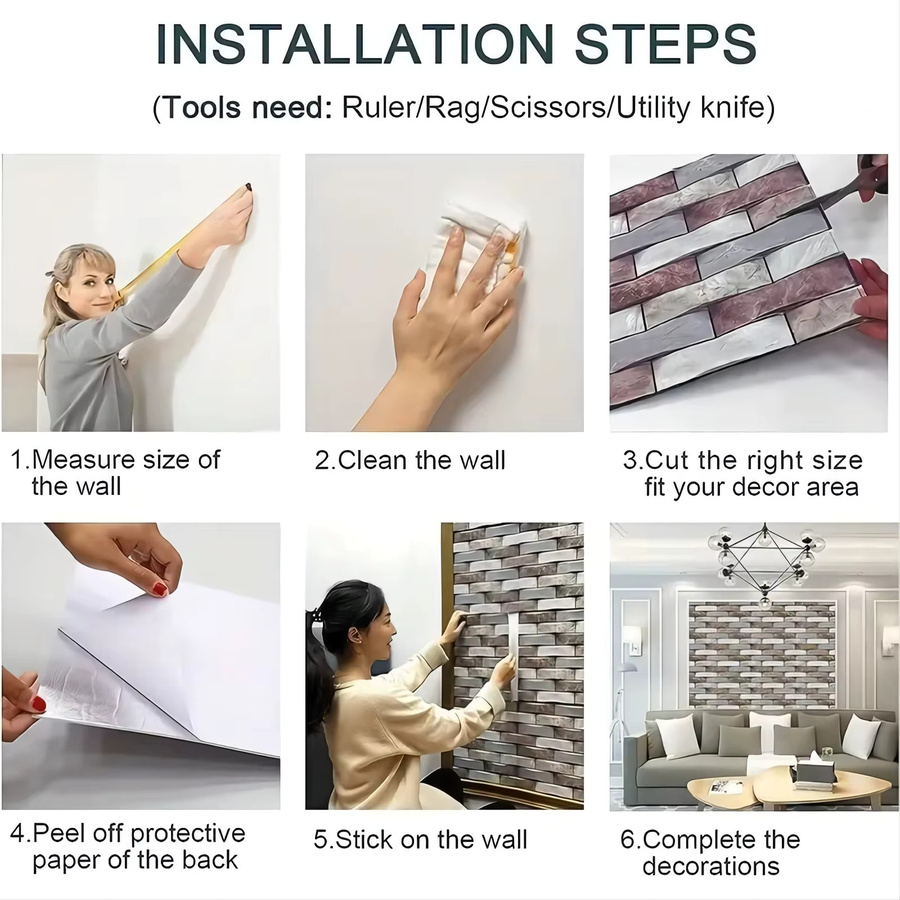 INSTALLATION STEPS

(Tools need: Ruler/Rag/Scissors/Utility knife)

1.Measure size of the wall

2.Clean the wall

3.Cut the right size fit your decor area

4.Peel off protective paper of the back

5.Stick on the wall

6.Complete the decorations