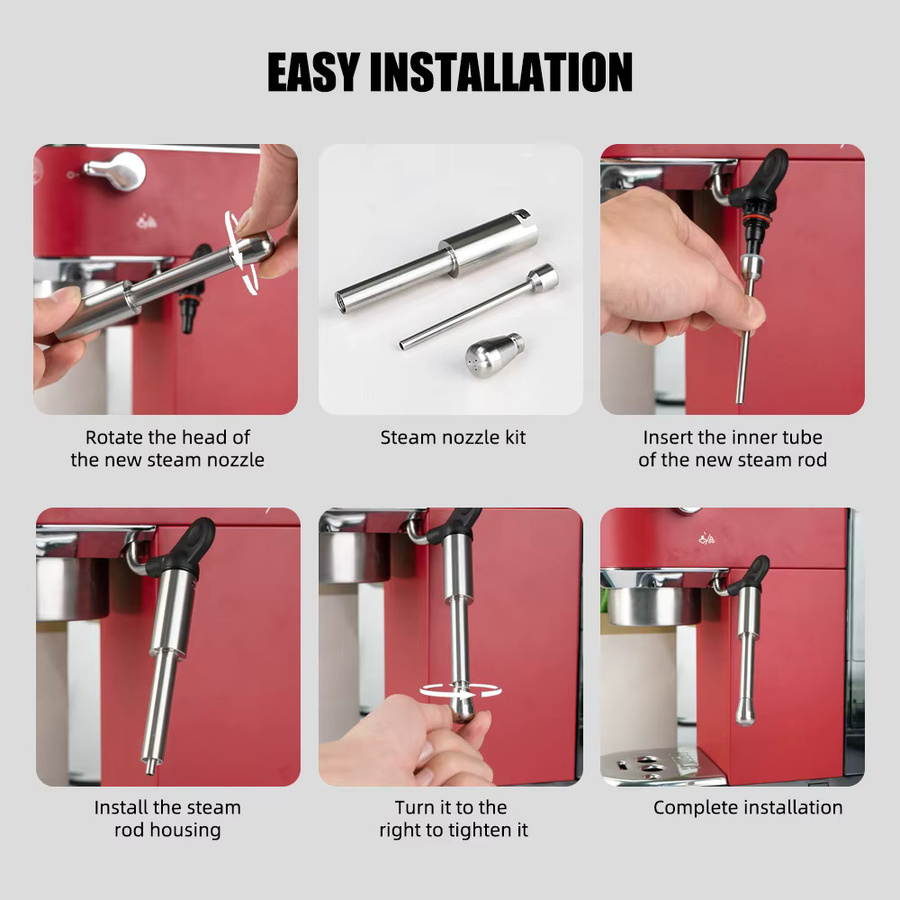 EASY INSTALLATION

Rotate the head of the new steam nozzle

Steam nozzle kit

Insert the inner tube of the new steam rod

Install the steam rod housing

Turn it to the right to tighten it

Complete installation