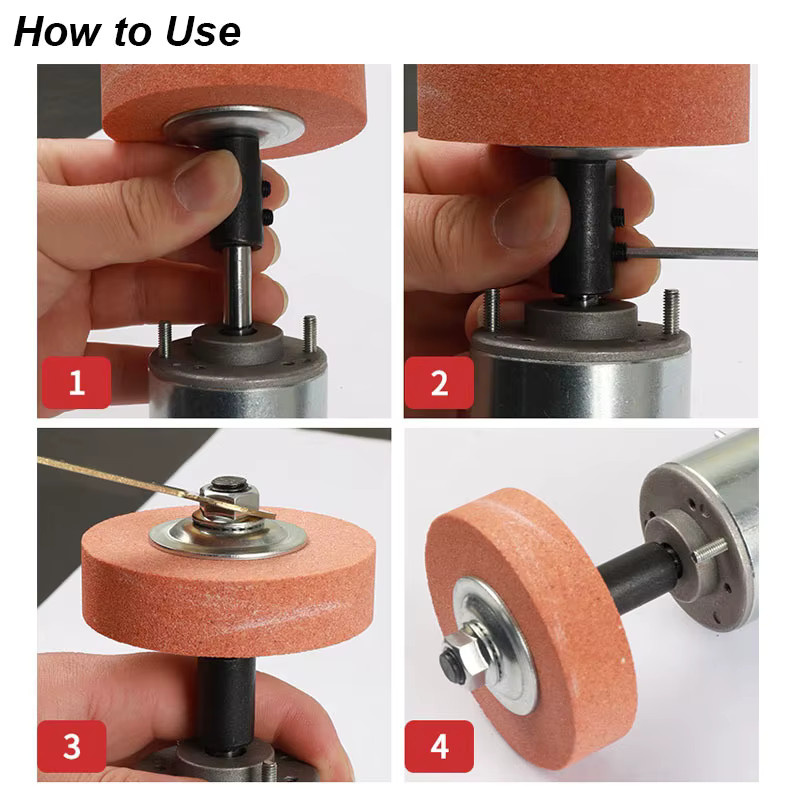 How to Use

1

2

3

4